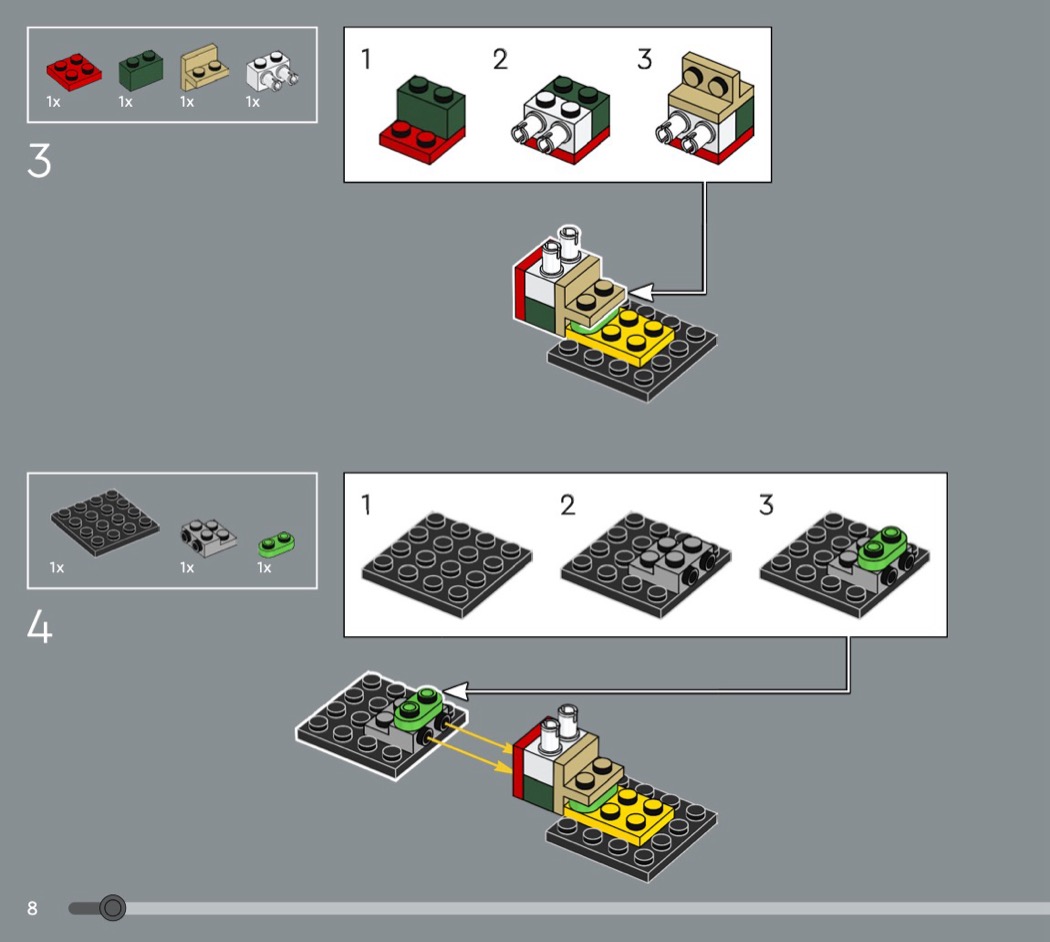 1x 1x 1x 1x

3

1 2 3

1x 1x 1x

4

1 2 3

8