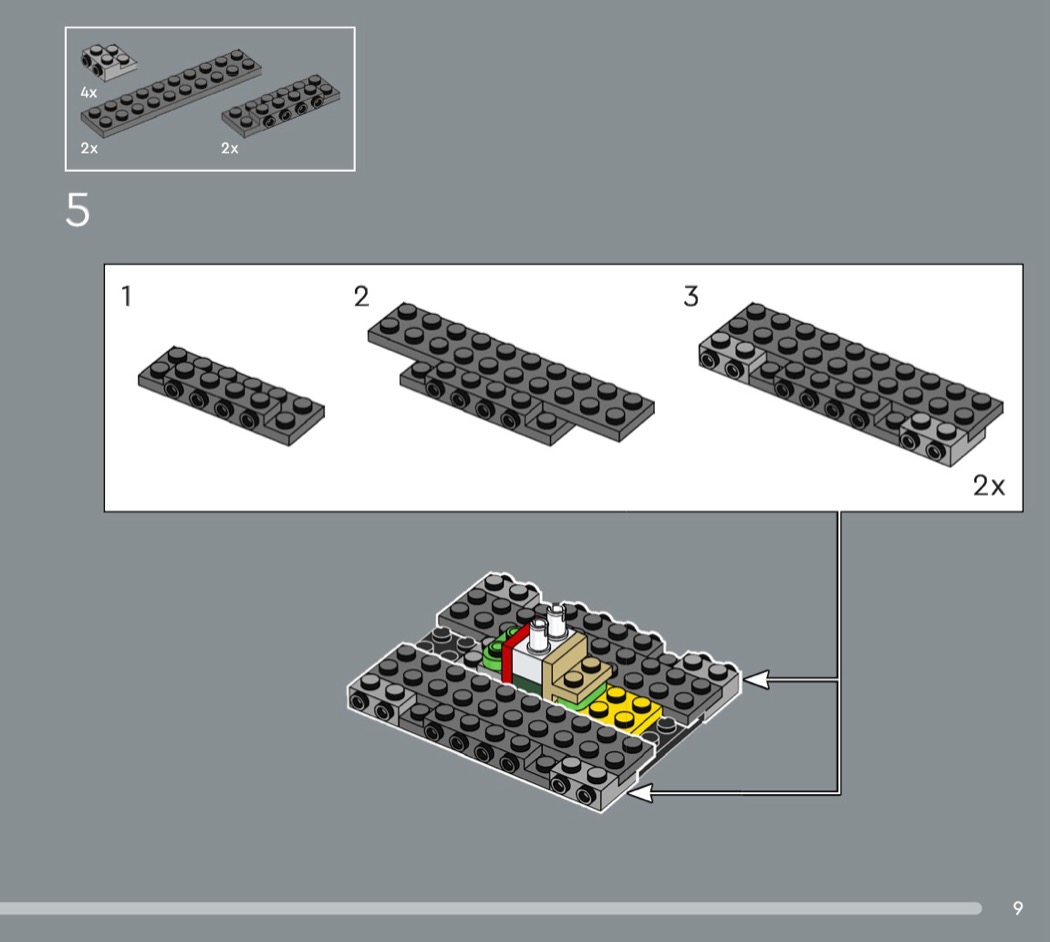 4x
2x
2x
5
1
2
3
2x
9