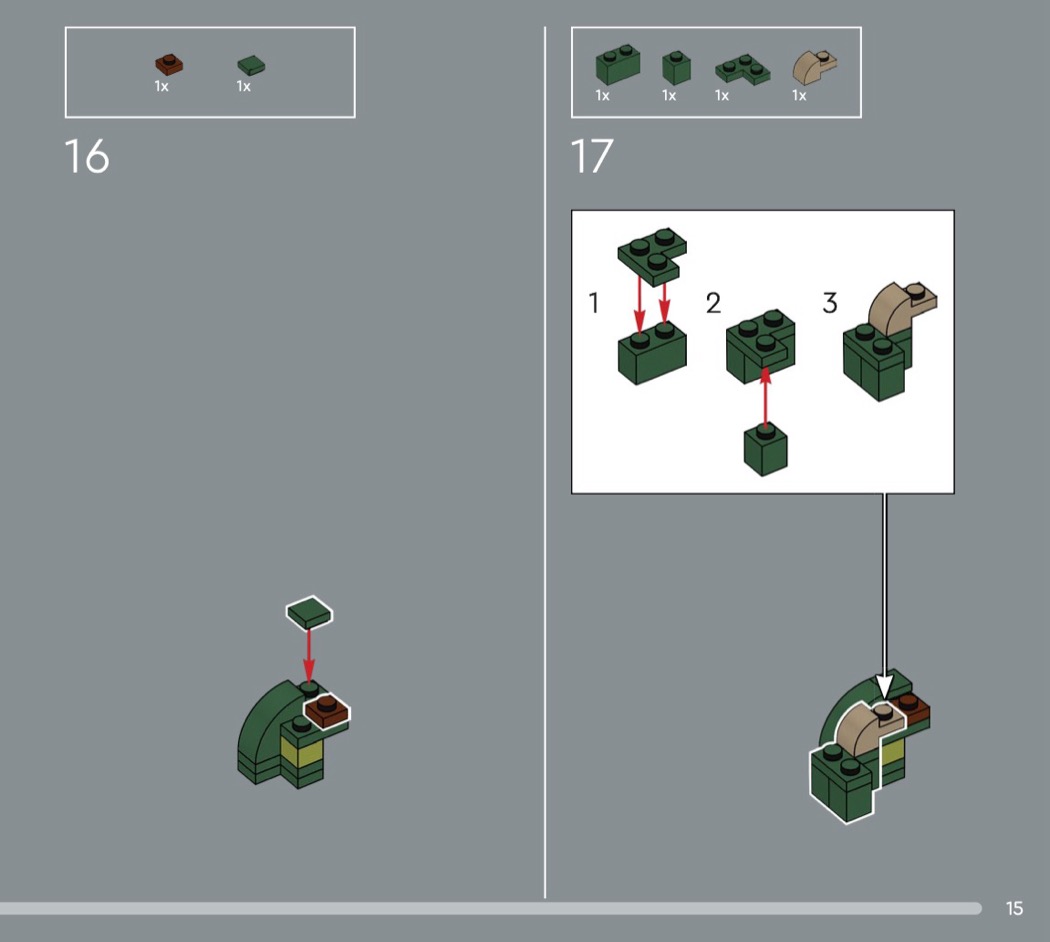 1x 1x

16

1x 1x 1x 1x

17

1

2

3

15