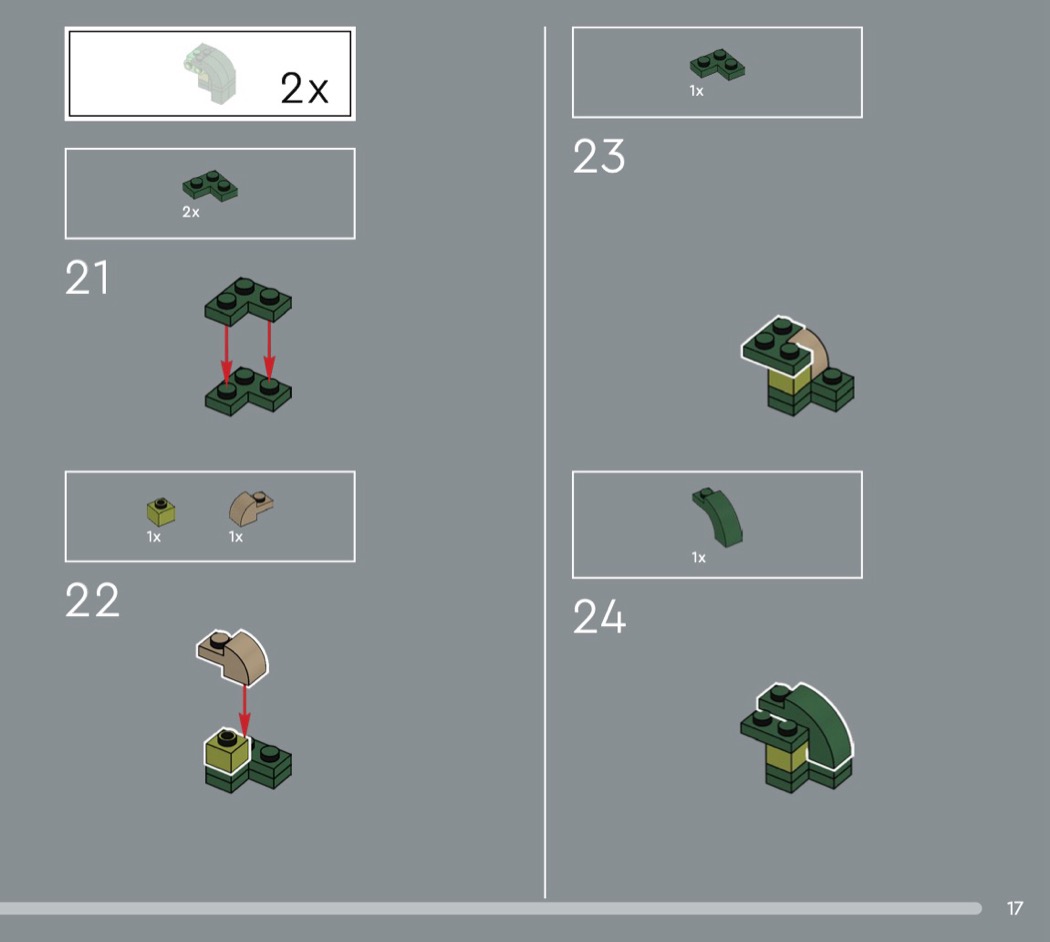 2x

2x

21

1x

1x

22

1x

23

1x

24

17