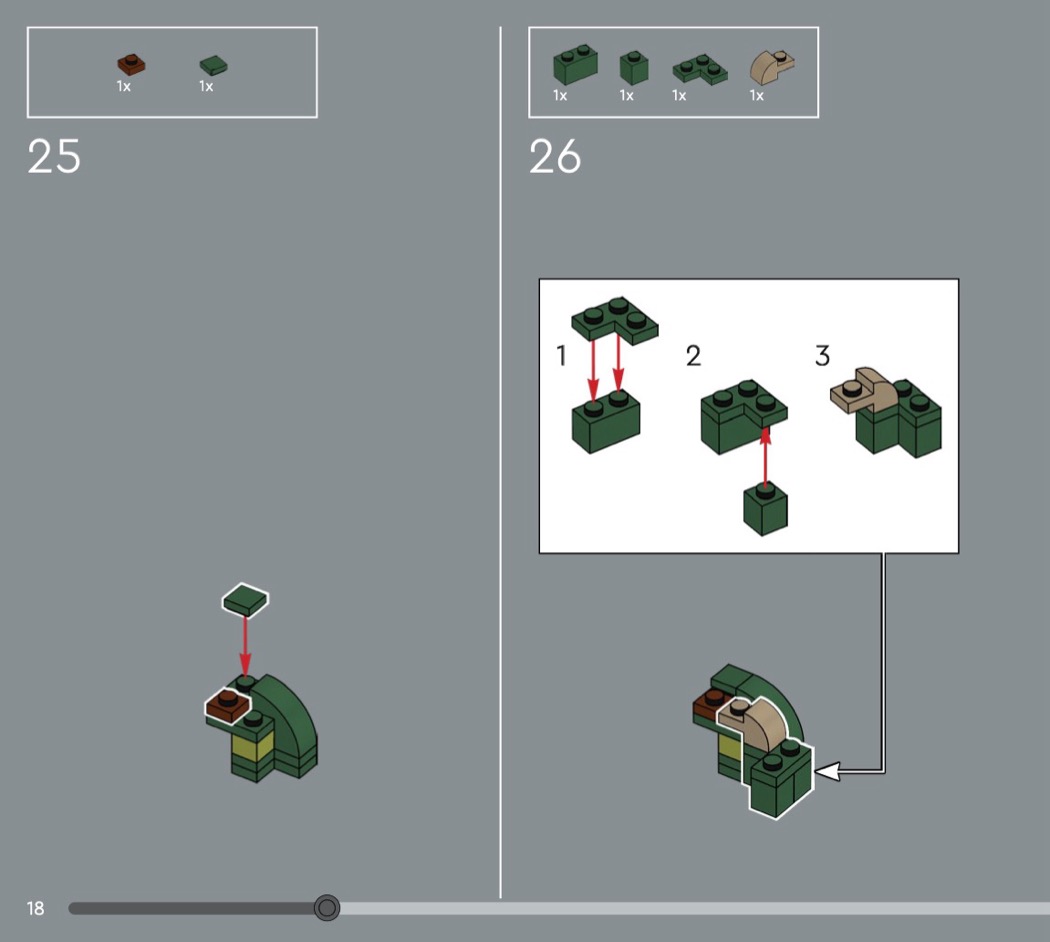 1x 1x

25

1x 1x 1x 1x

26

1

2

3

18