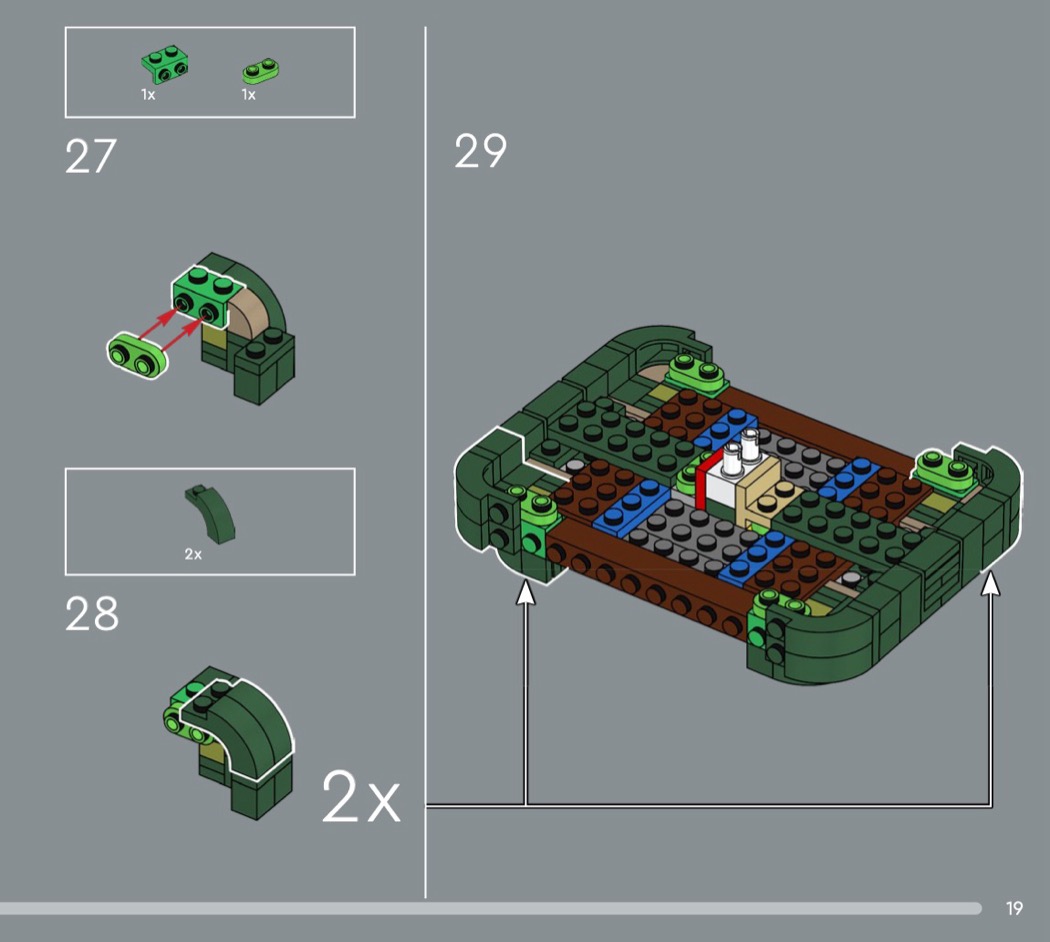 1x 1x

27

2x

28

2x

29

19