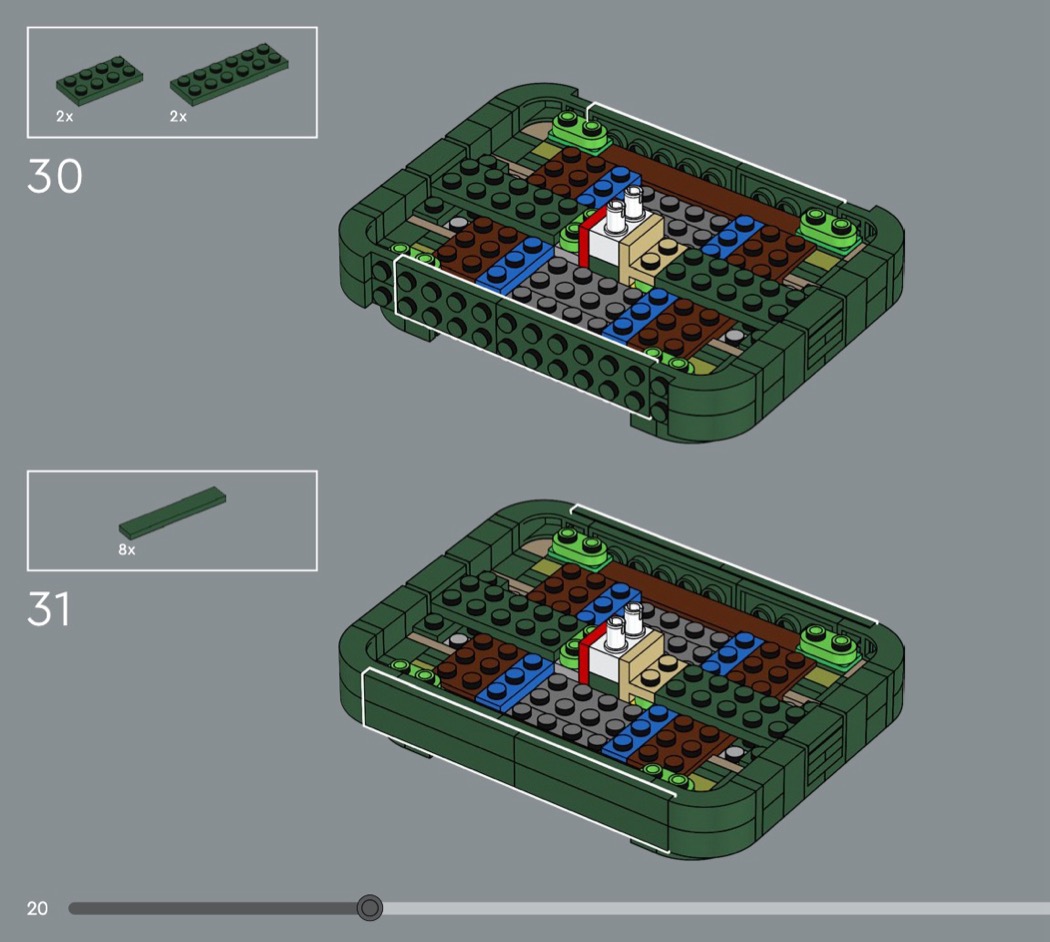 2x 2x

30

8x

31

20