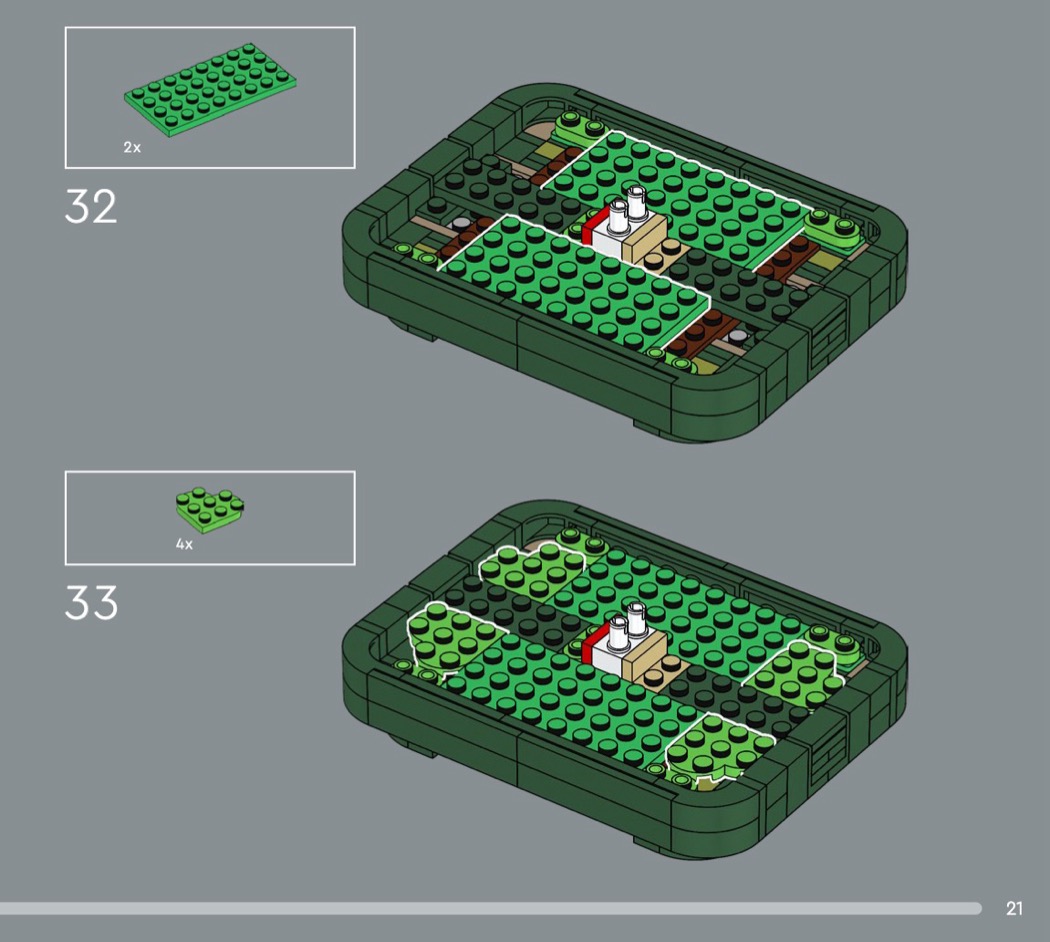 2x

32

4x

33

21