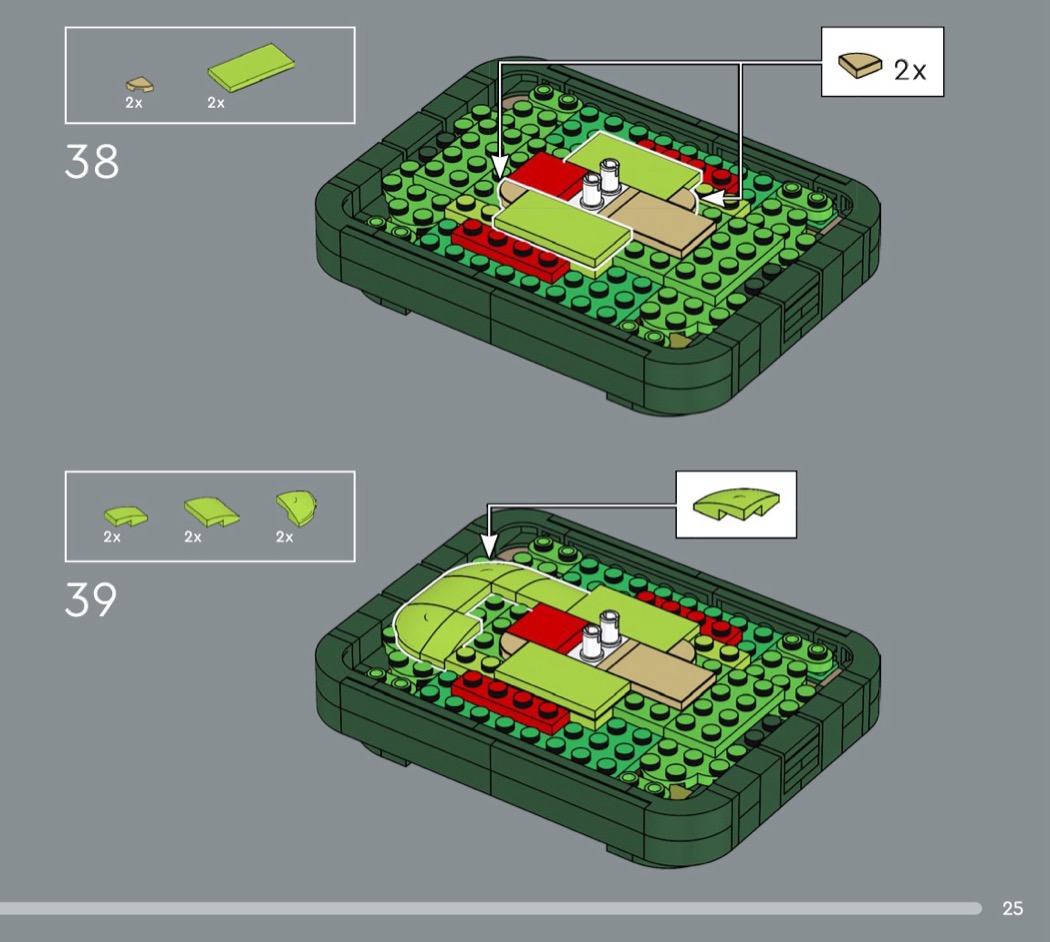 2x 2x

38

2x

2x 2x 2x

39

25