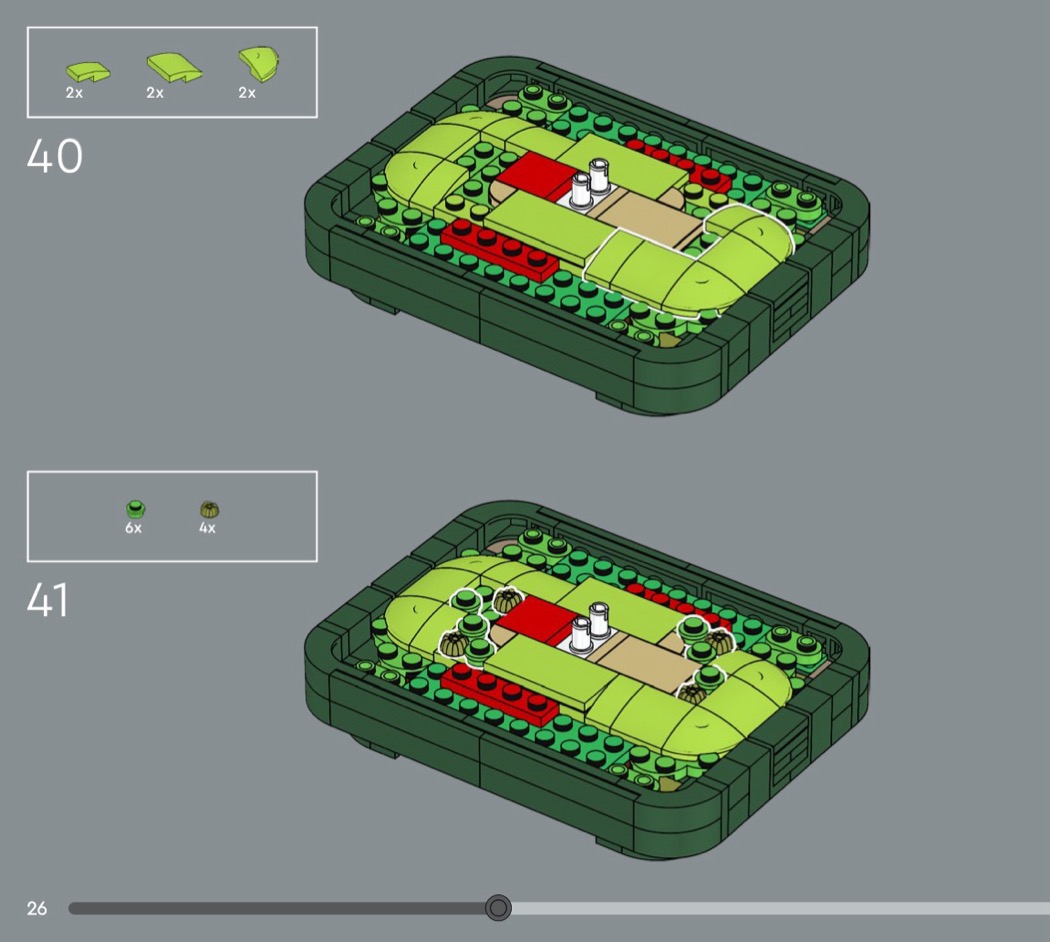 2x 2x 2x

40

6x 4x

41

26