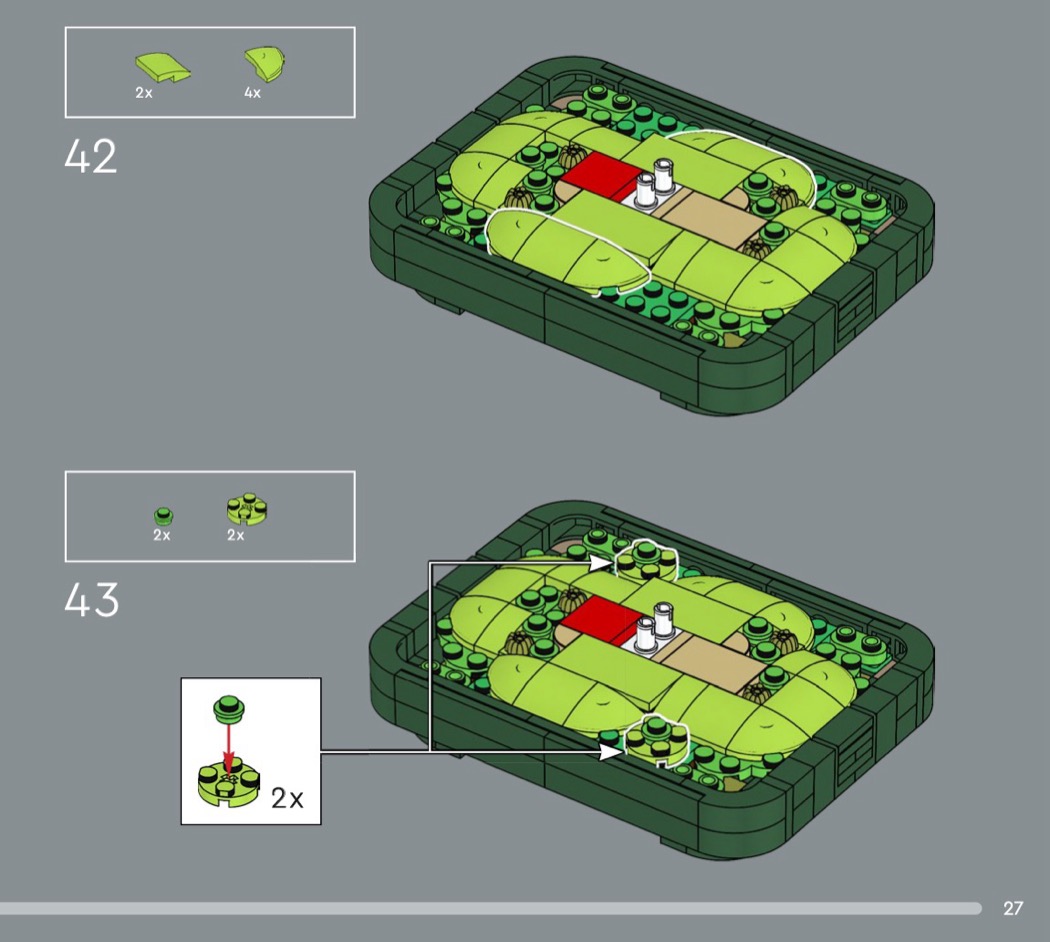 2x 4x

42

2x 2x

43

2x

27