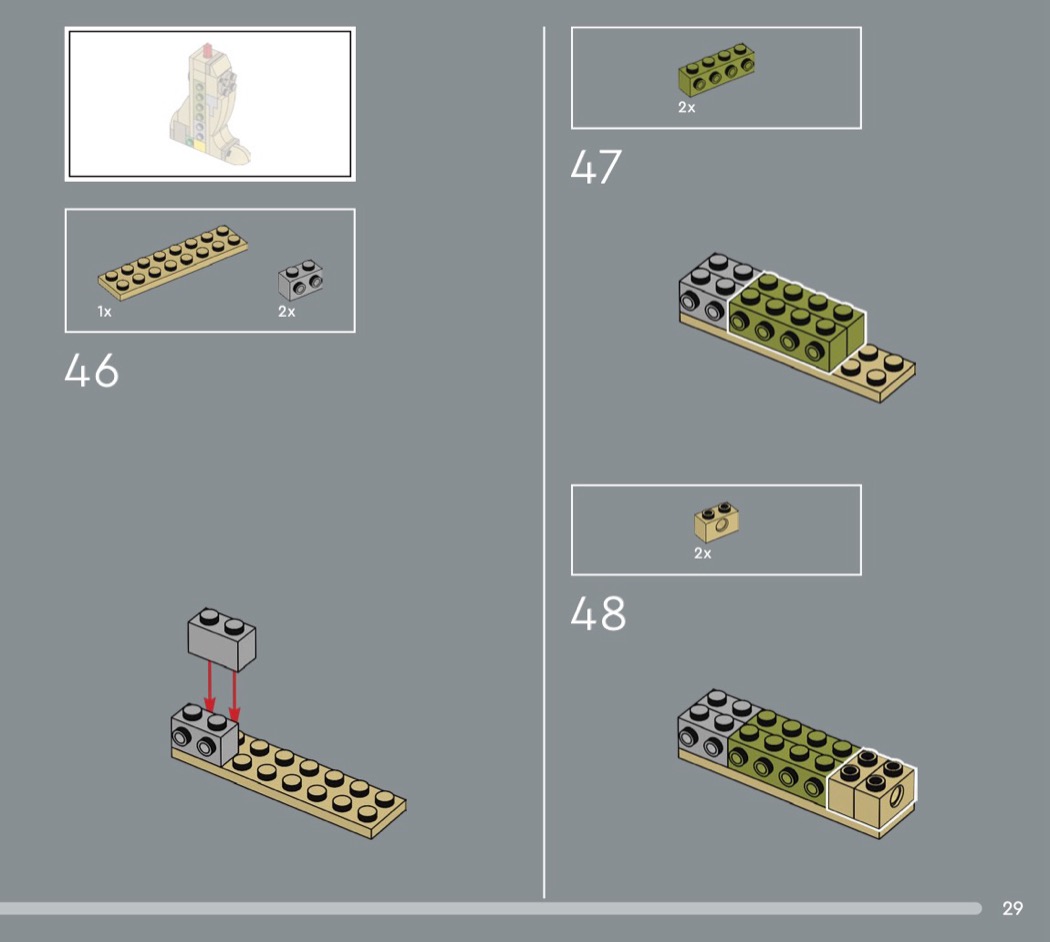 1x

2x

46

2x

47

2x

48

29