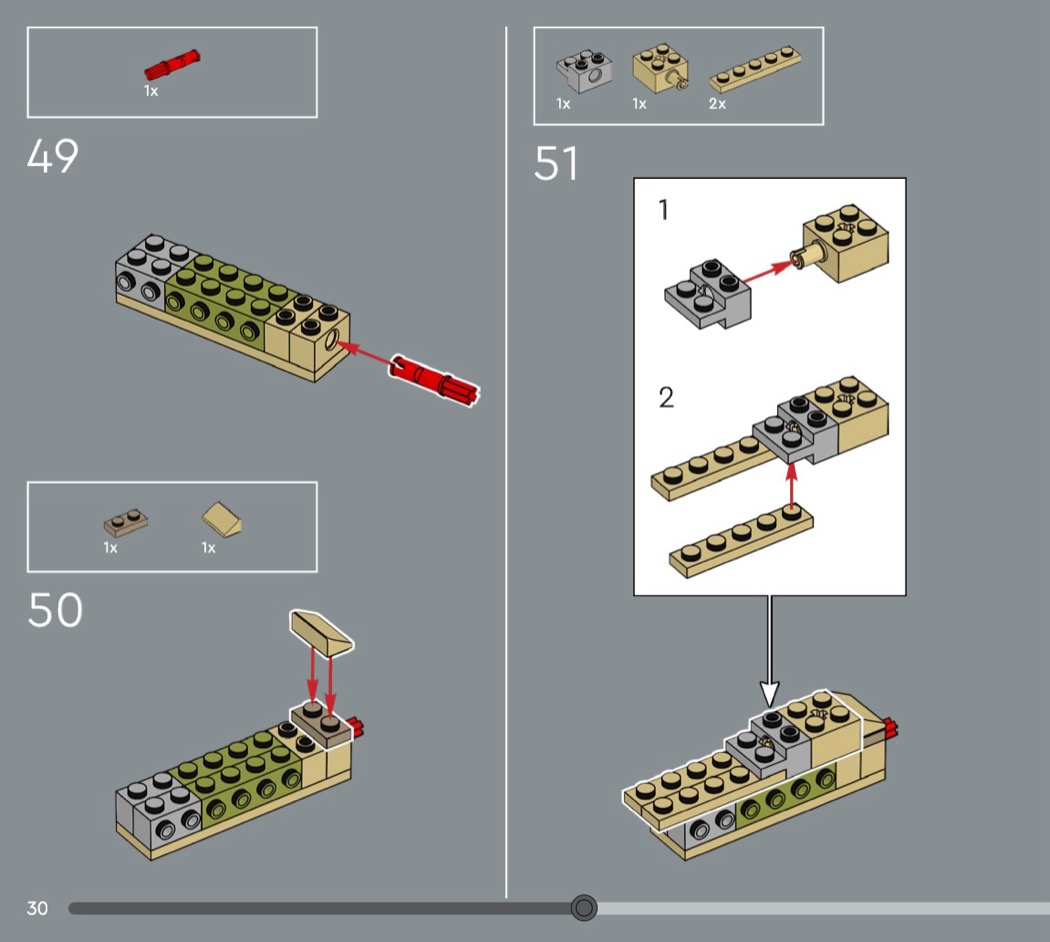 1x

49

1x 1x

50

1x 1x 2x

51

1

2

30