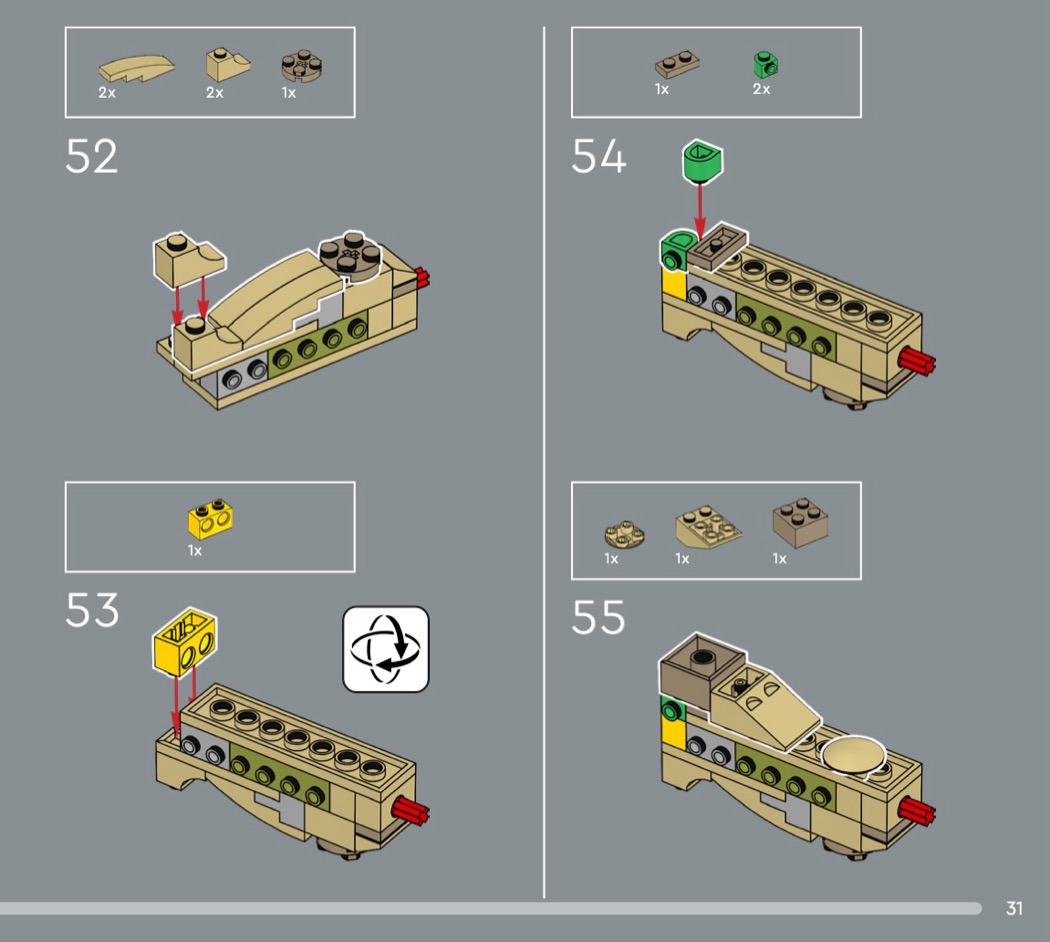 2x 2x 1x

52

1x

53

1x 2x

54

1x 1x 1x

55

31