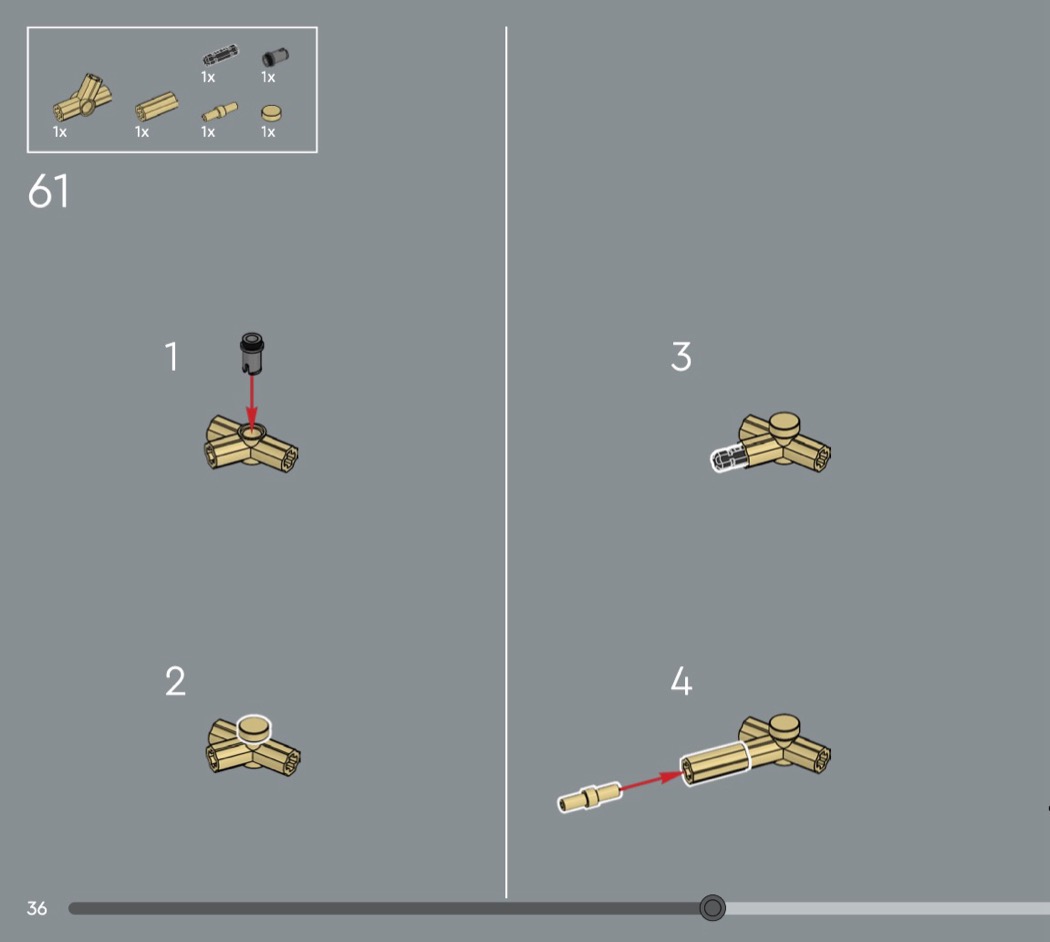 1x 1x
1x 1x 1x 1x

61

1

2

3

4

36