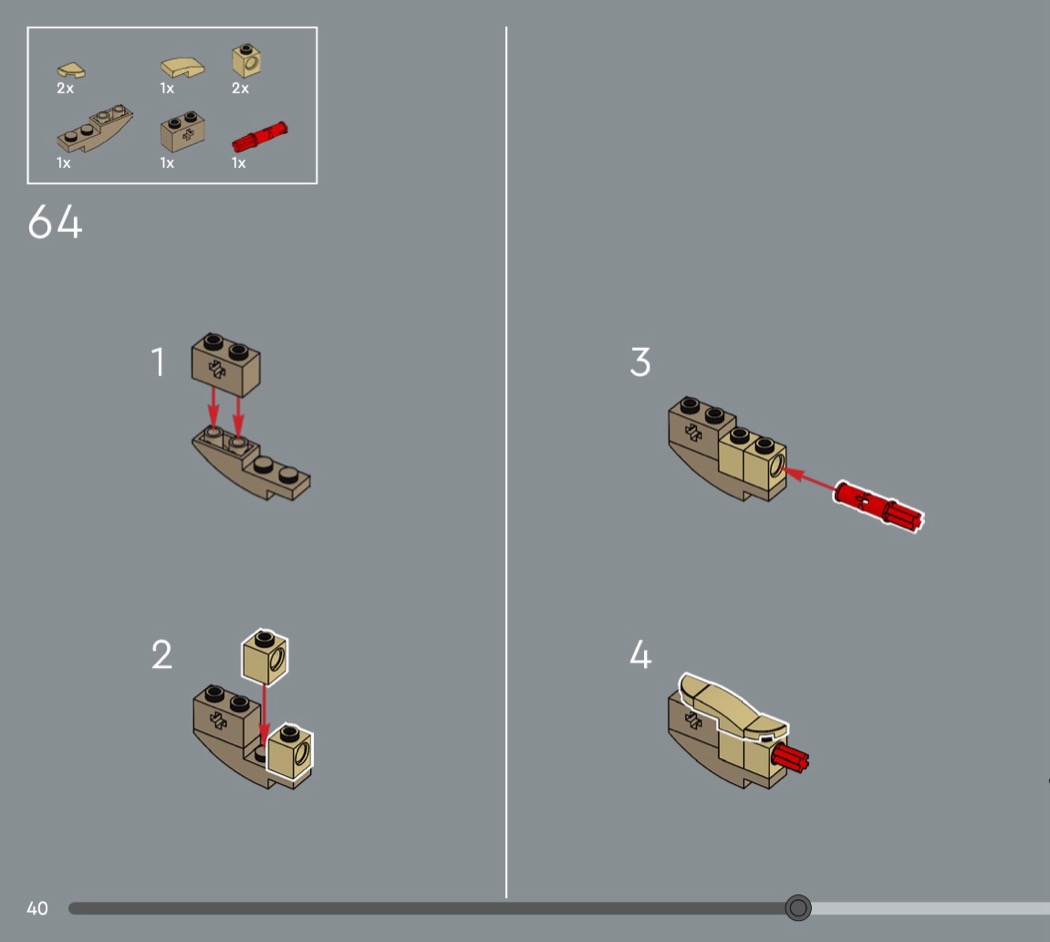 2x
1x
2x
1x
1x
1x

64

1

2

3

4

40