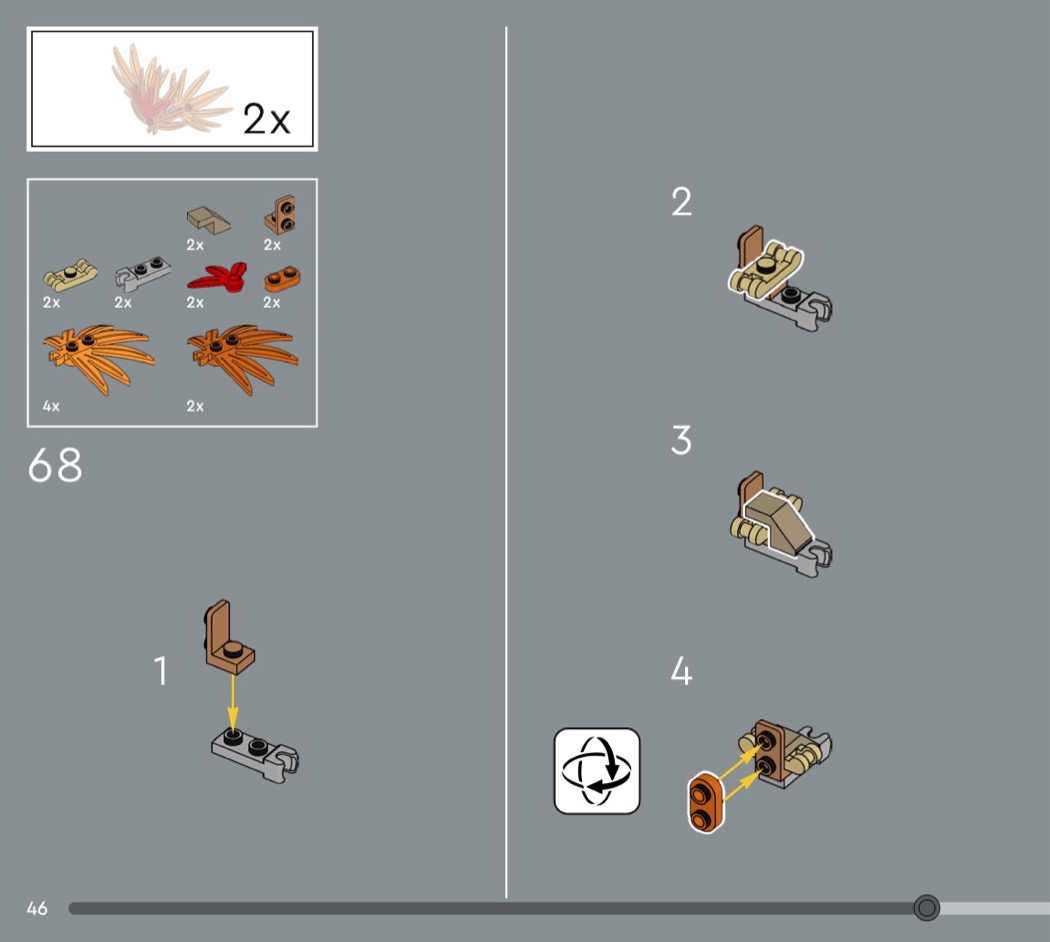 2x

2x
2x
2x
2x
2x
2x
4x
2x

68

1

2

3

4

46