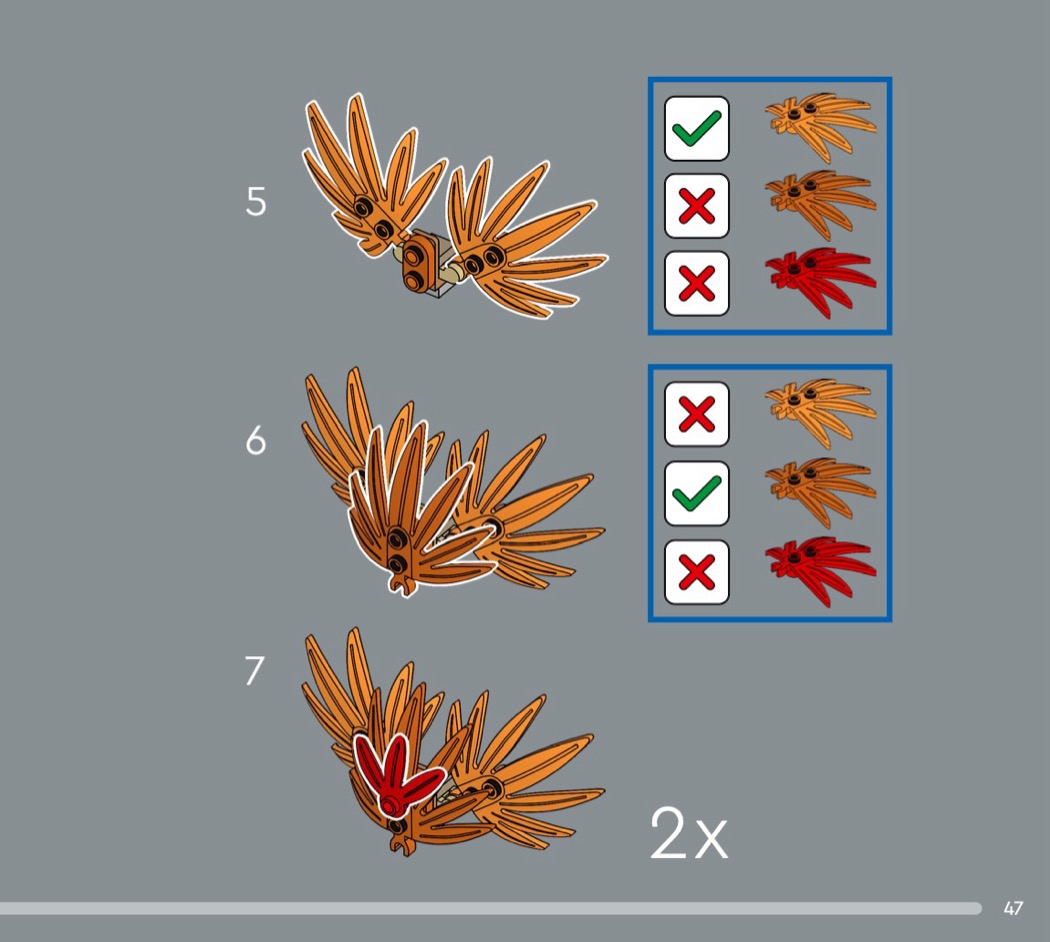 5

6

7

2x

47