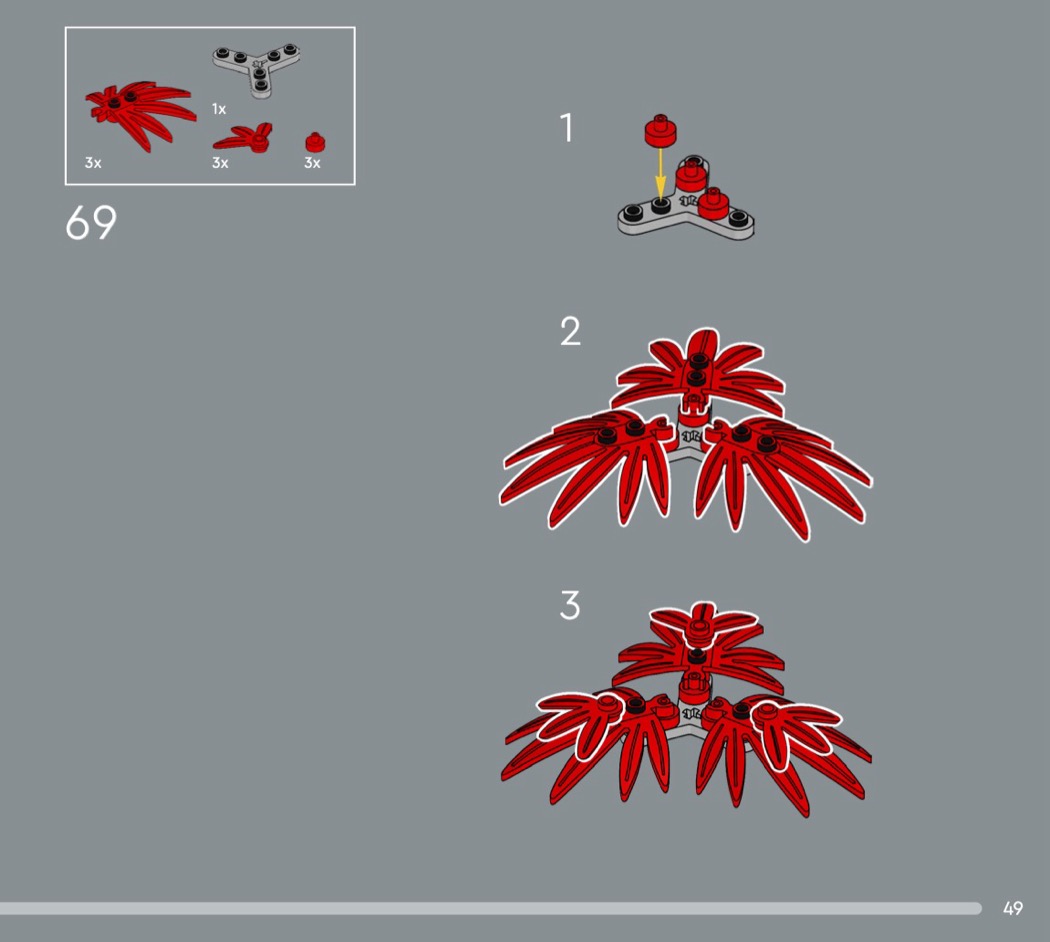 1x
3x
3x
3x
69
1
2
3
49