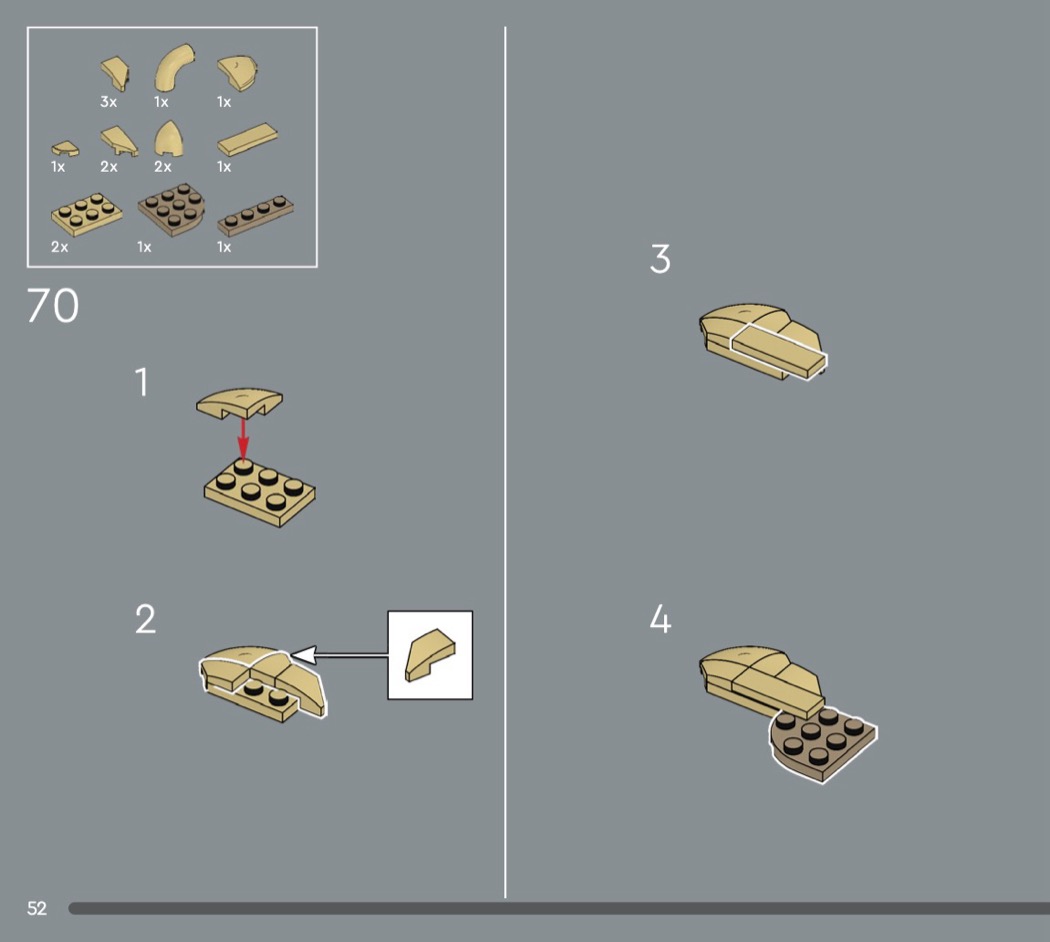 3x 1x 1x
1x 2x 2x 1x
2x 1x 1x

70

1

2

3

4

52