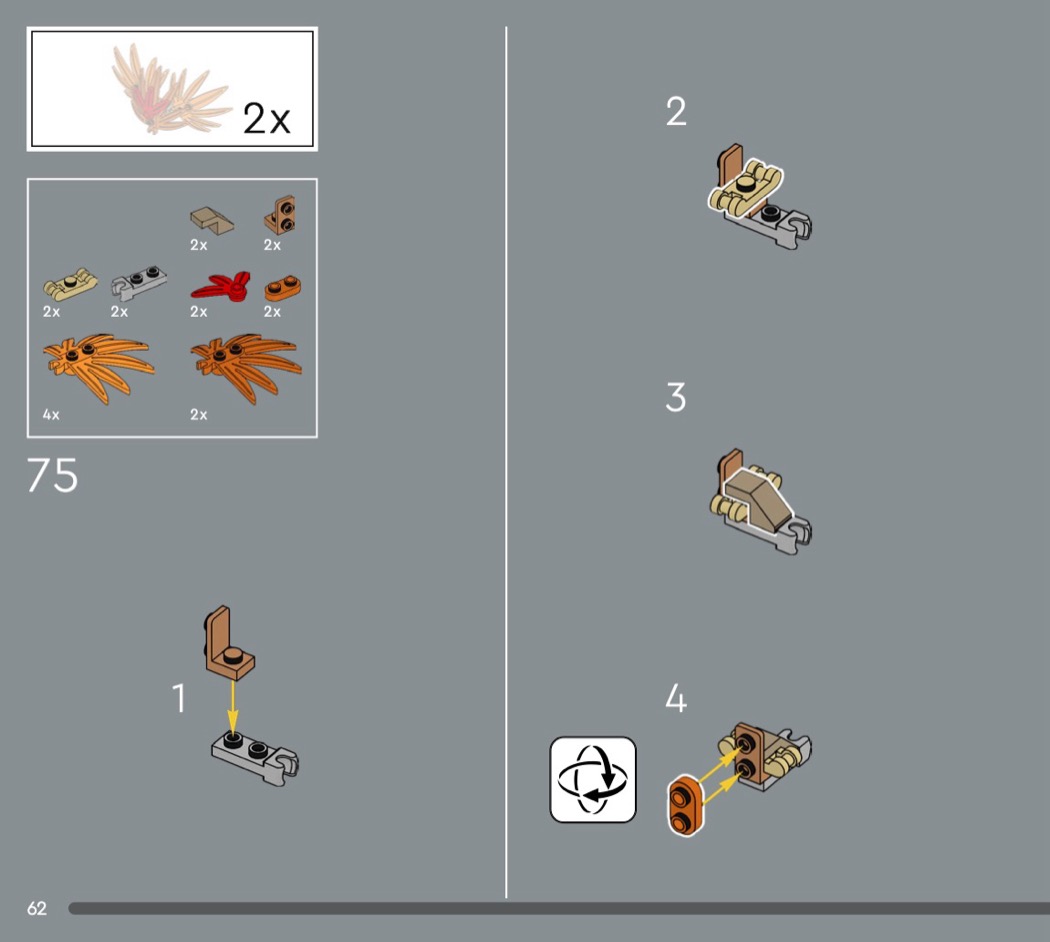 2x

2x
2x
2x
2x
2x
2x
4x
2x

75

1

2

3

4

62