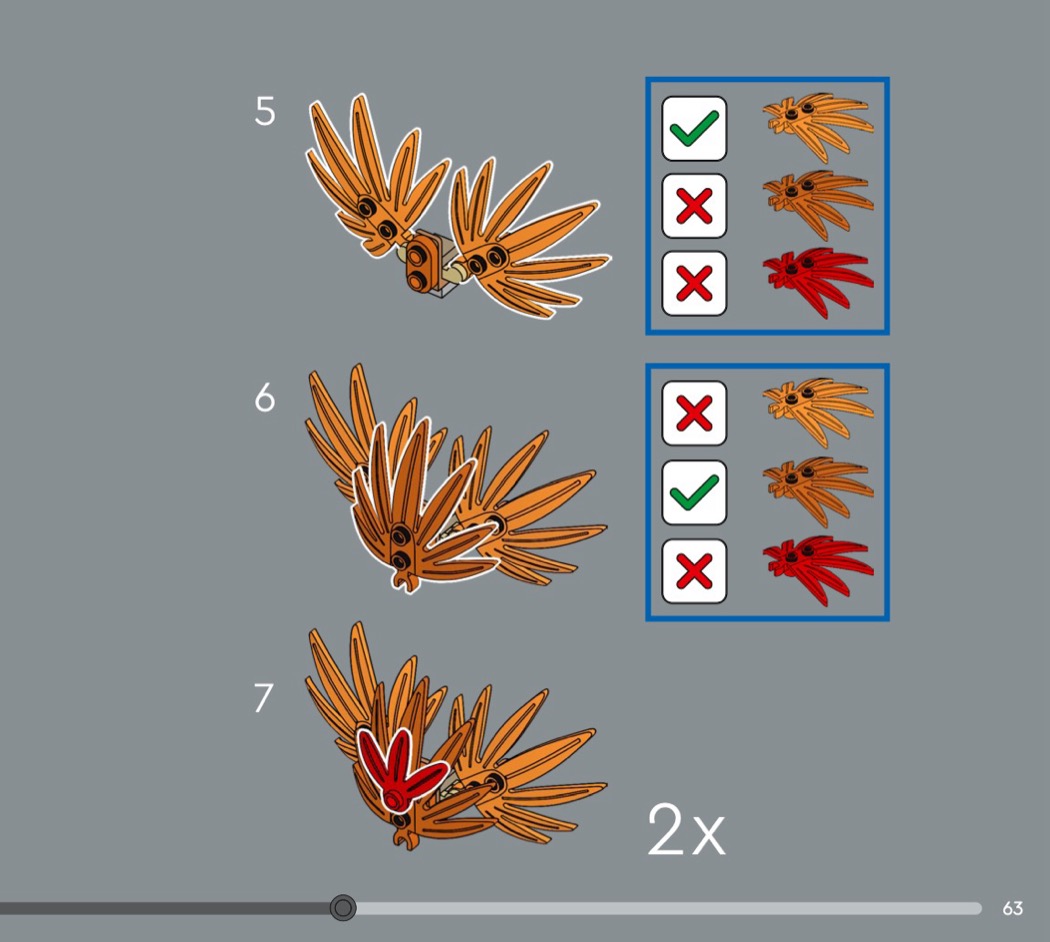 5

6

7

2x

63