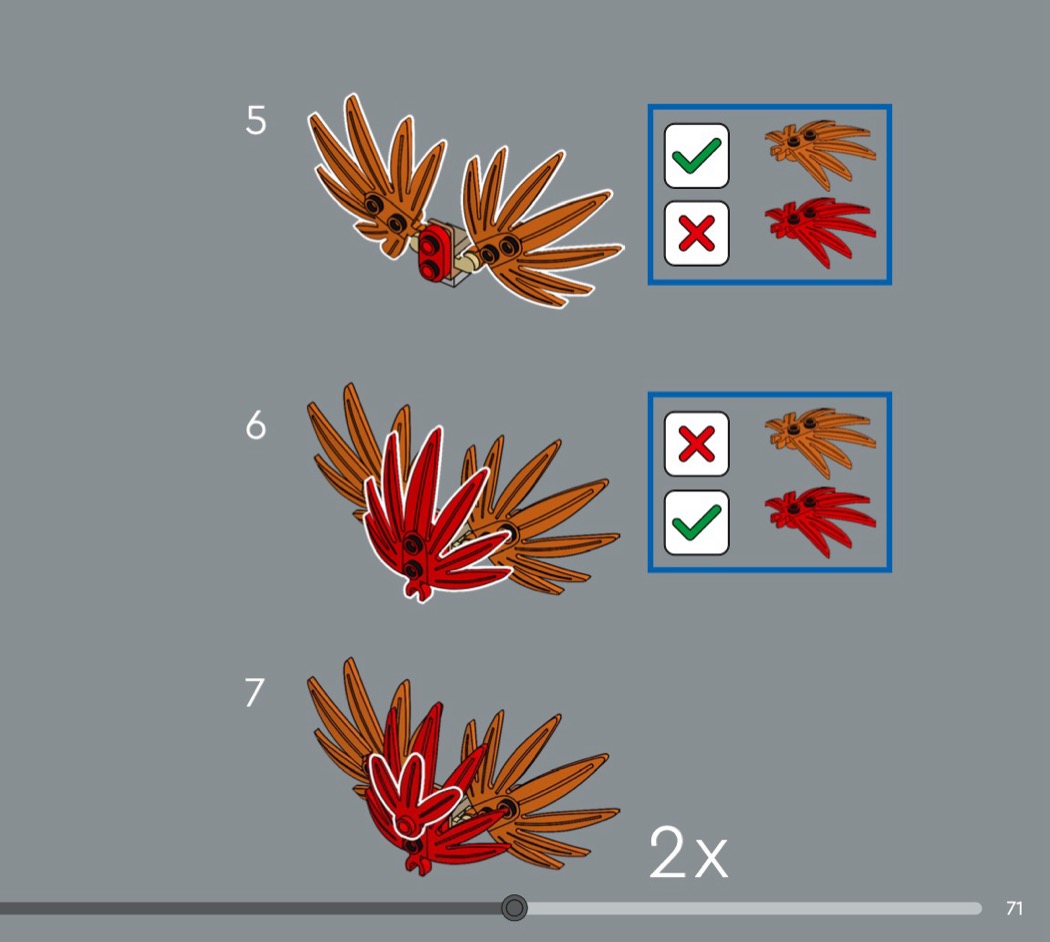 5

6

7

2x

71