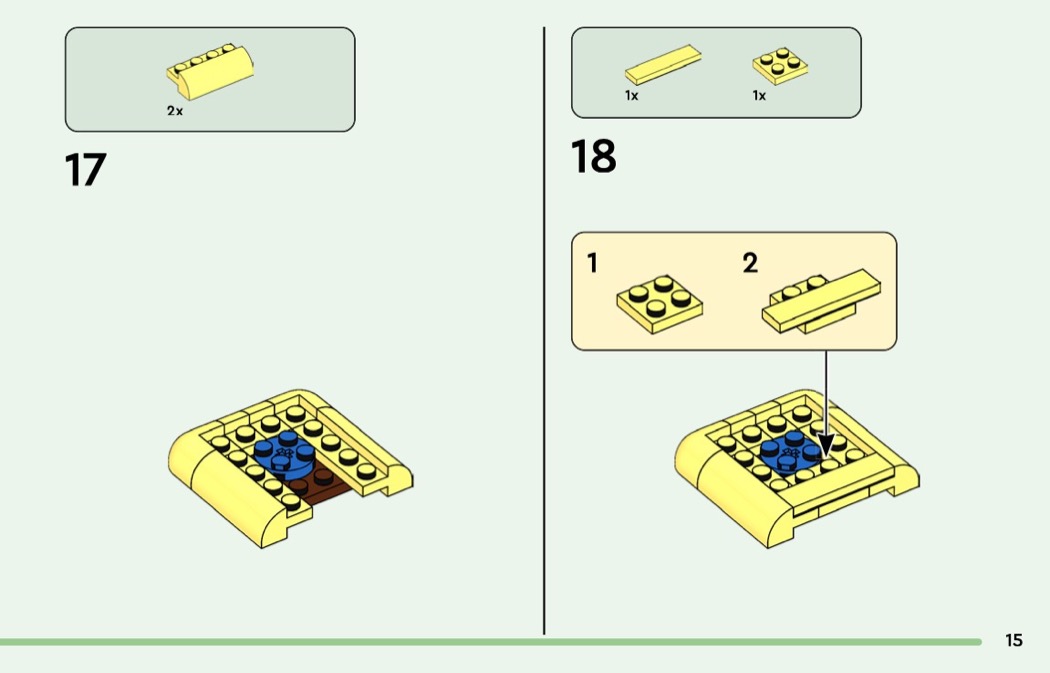 2x

17

1x

1x

18

1

2

15