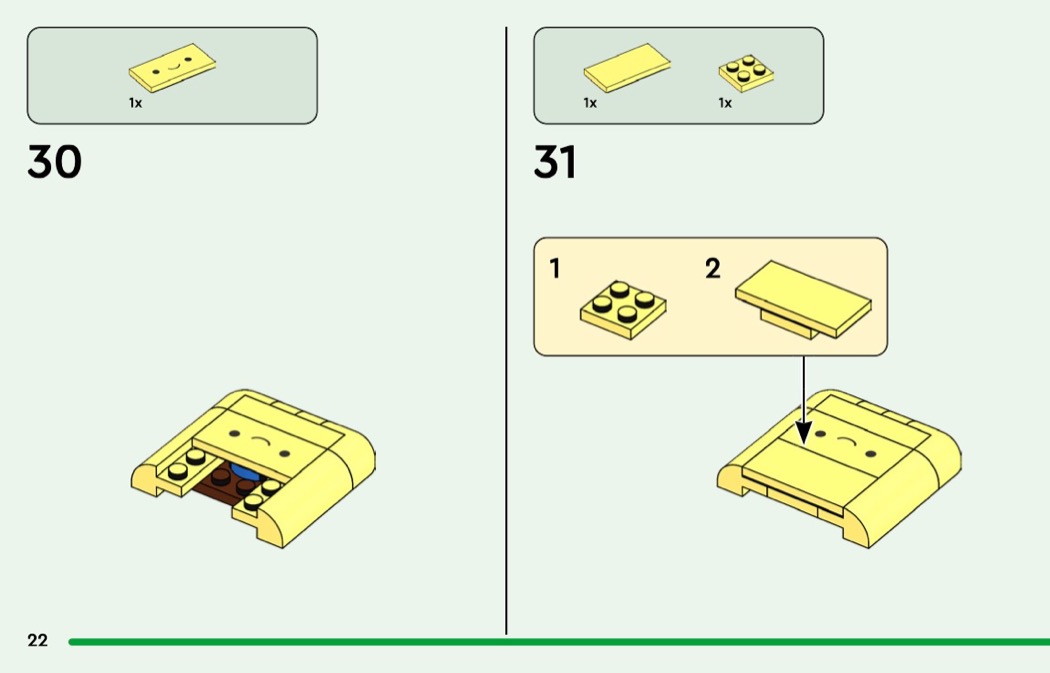 1x

30

1x 1x

31

1 2

22