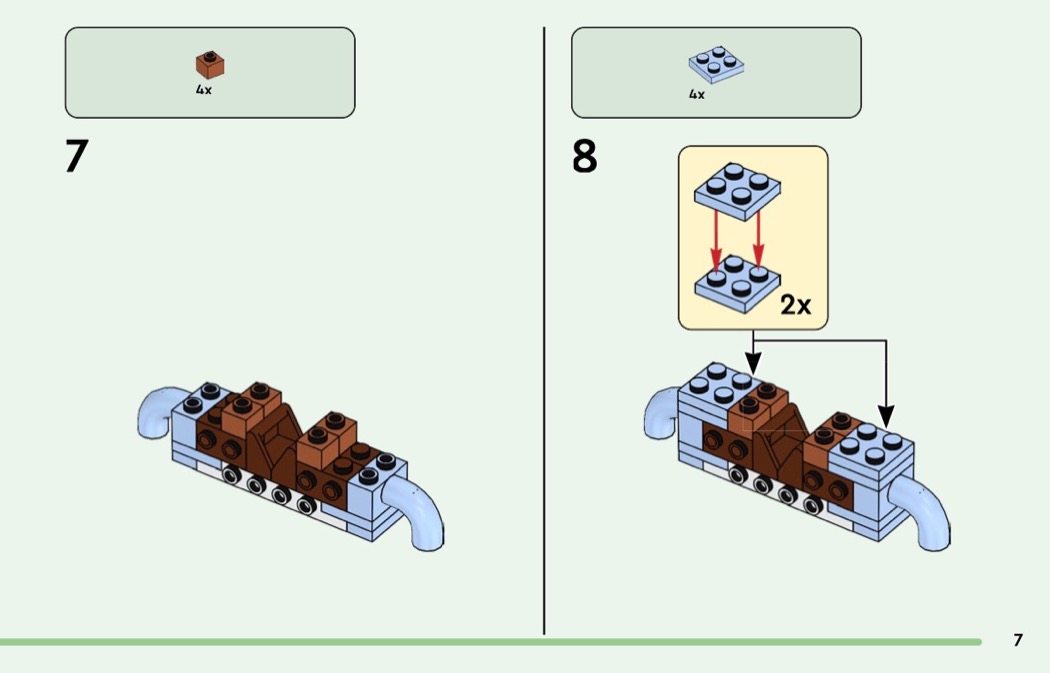 4x

7

4x

8

2x

7