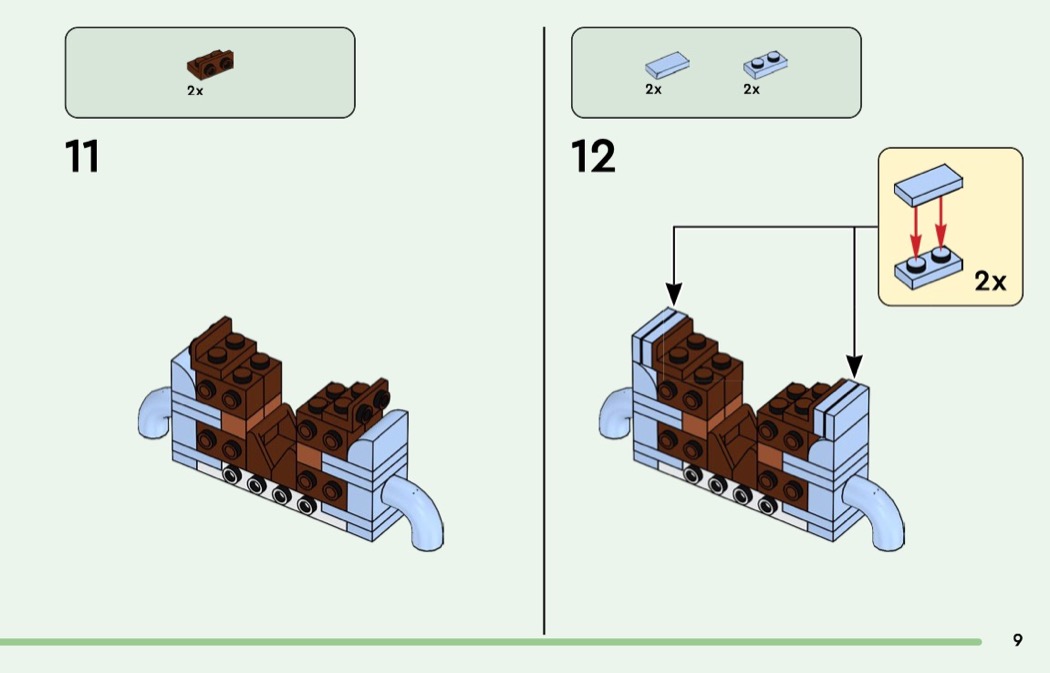 2x

11

2x

2x

12

2x

9