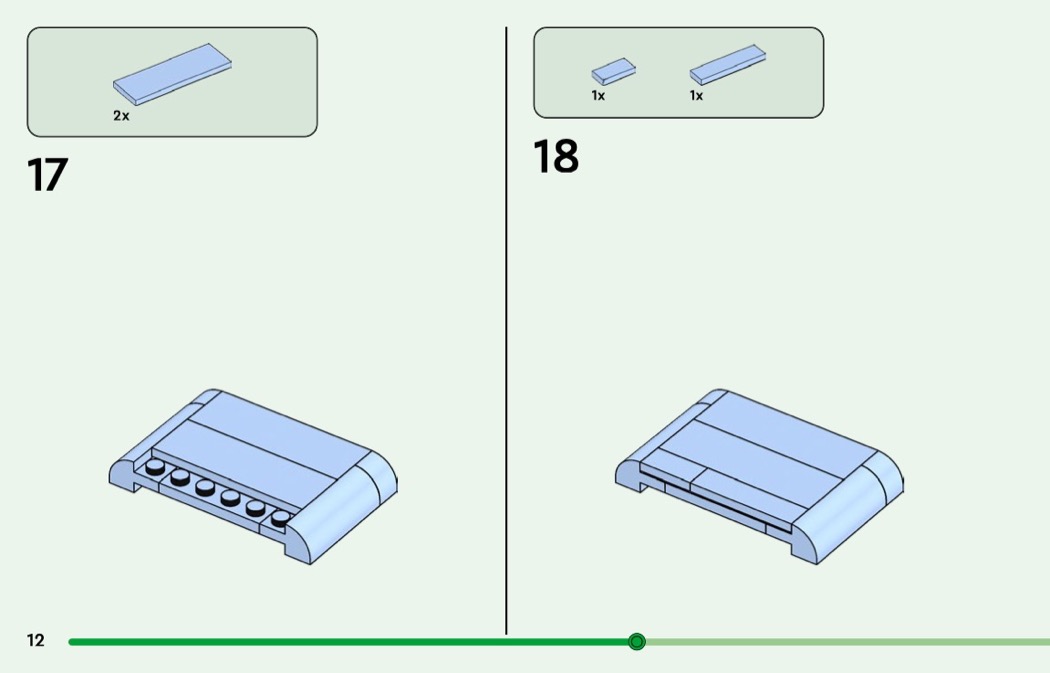 2x

17

1x

1x

18

12