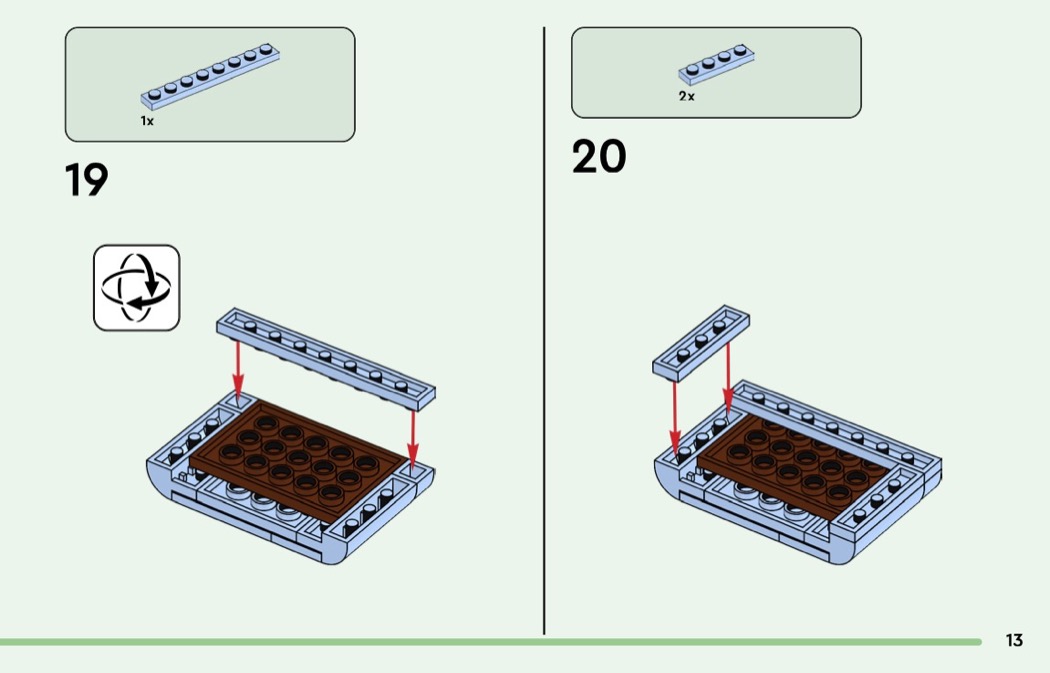 1x

19

2x

20

13