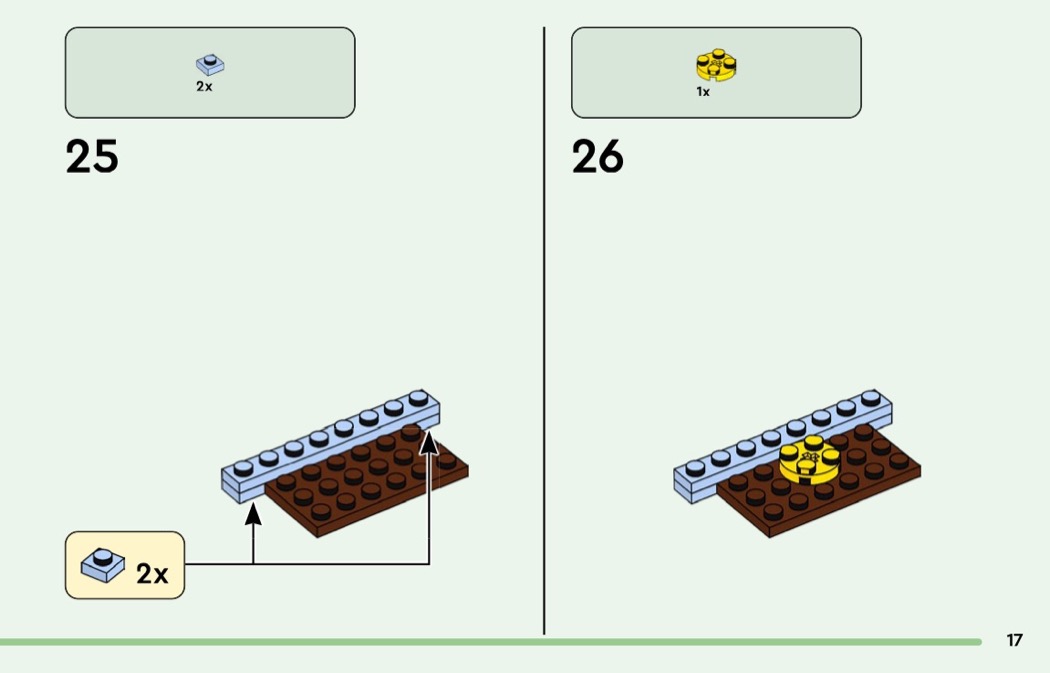 2x

25

2x

1x

26

17