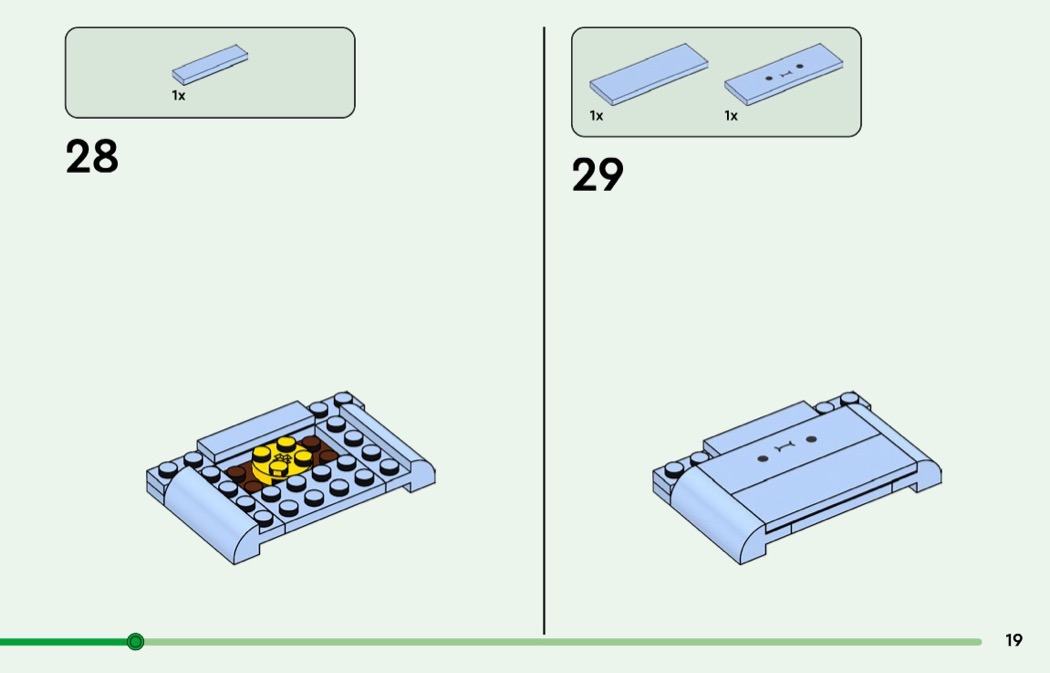 1x

28

1x

1x

29

19