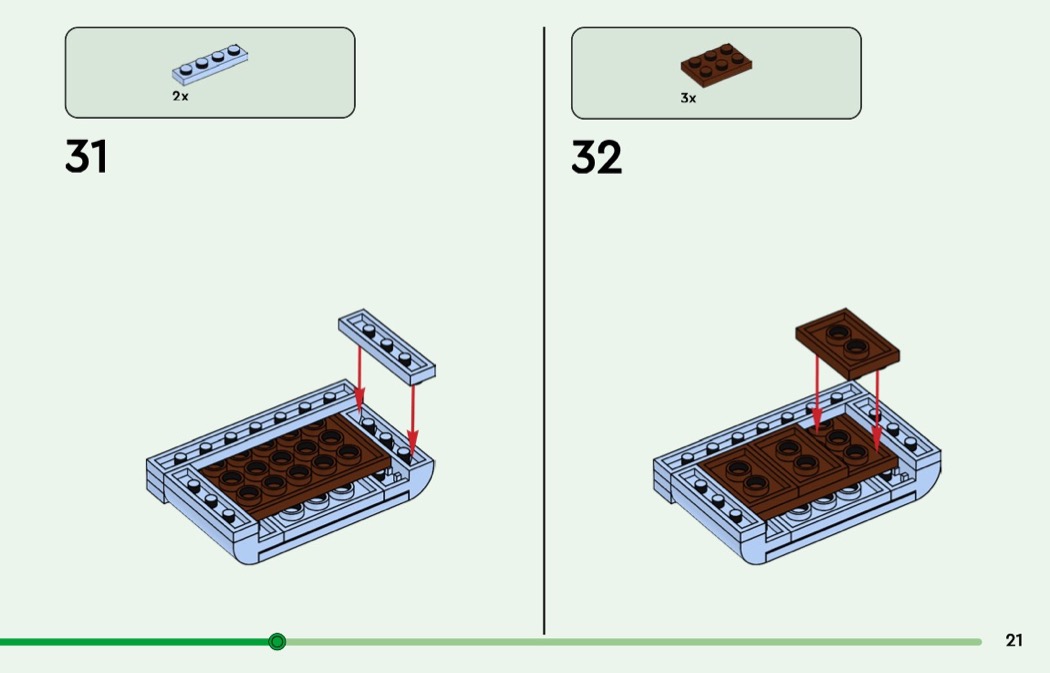 2x

31

3x

32

21