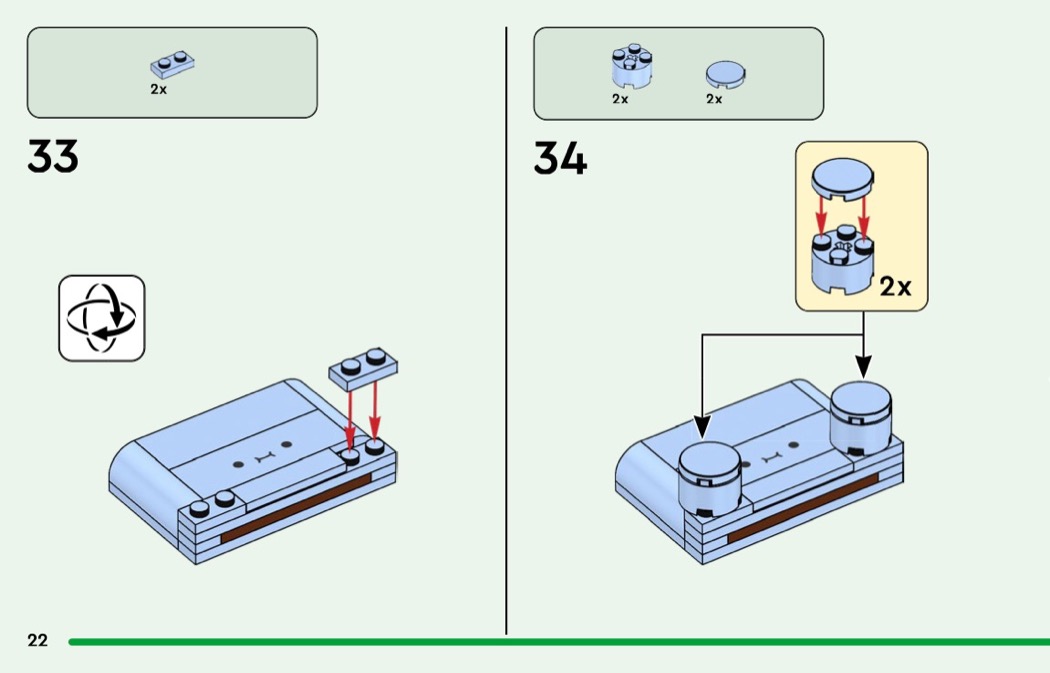 2x

33

2x 2x

34

2x

22