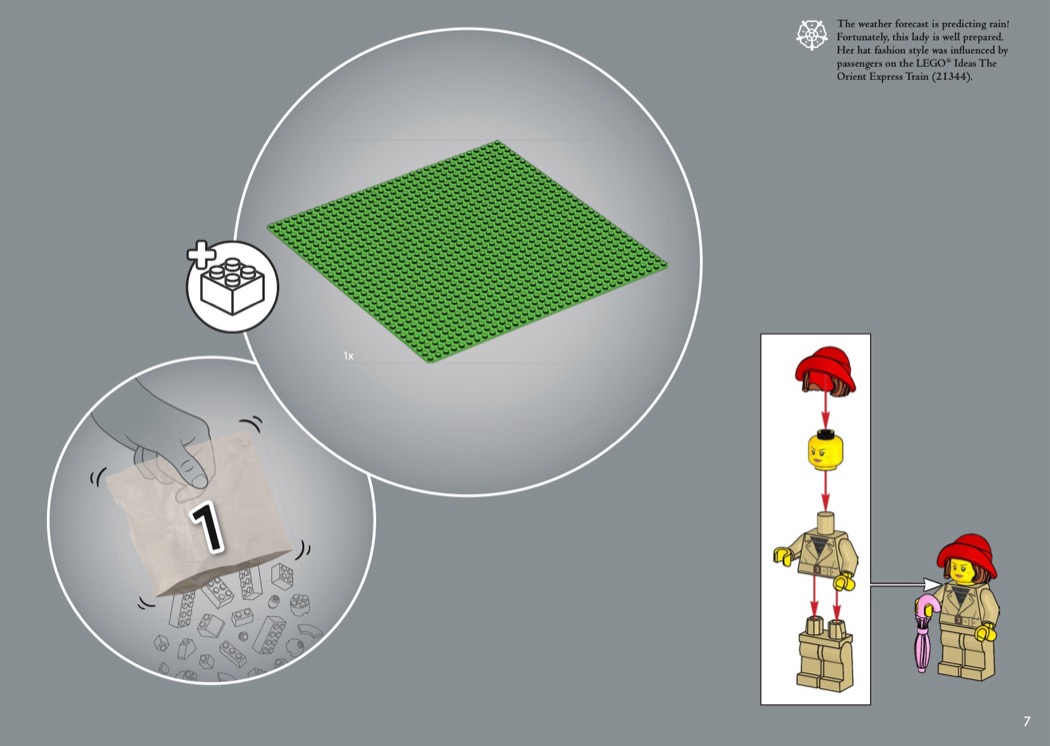 The weather forecast is predicting rain! Fortunately, this lady is well prepared. Her hat fashion style was influenced by passengers on the LEGO® Ideas The Orient Express Train (21344).

1x

1

7