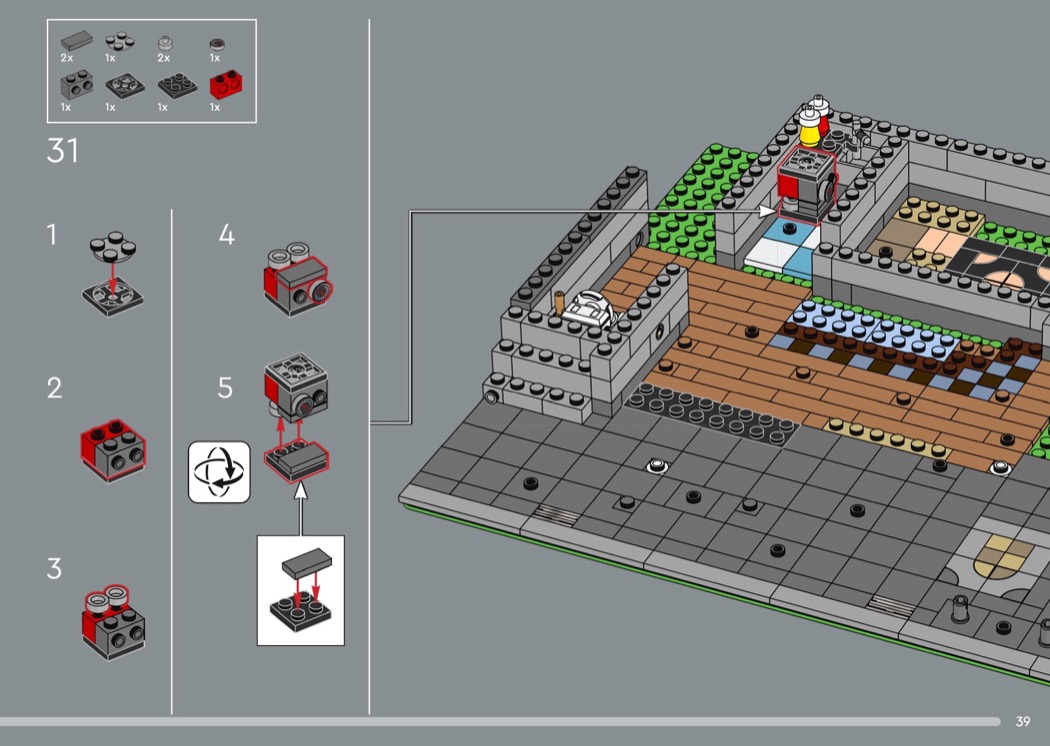 2x 1x 2x 1x
1x 1x 1x 1x

31

1

2

3

4

5

39