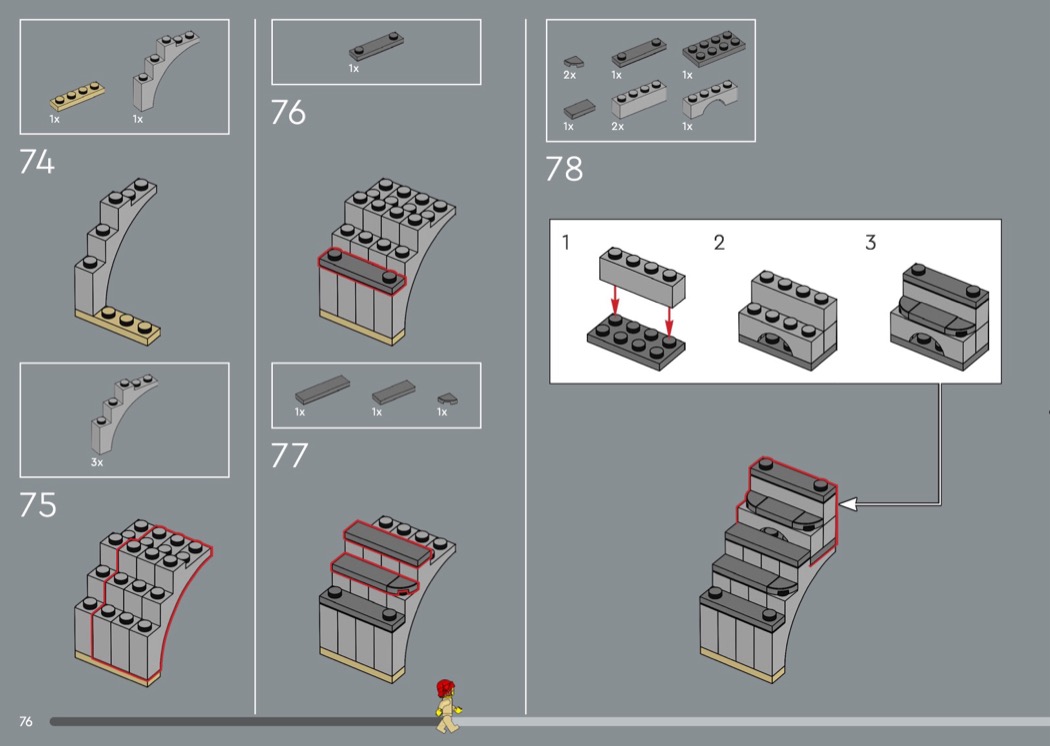 1x
1x

74

3x

75

1x

76

1x
1x
1x

77

2x
1x
1x
1x
2x
1x

78

1
2
3

76