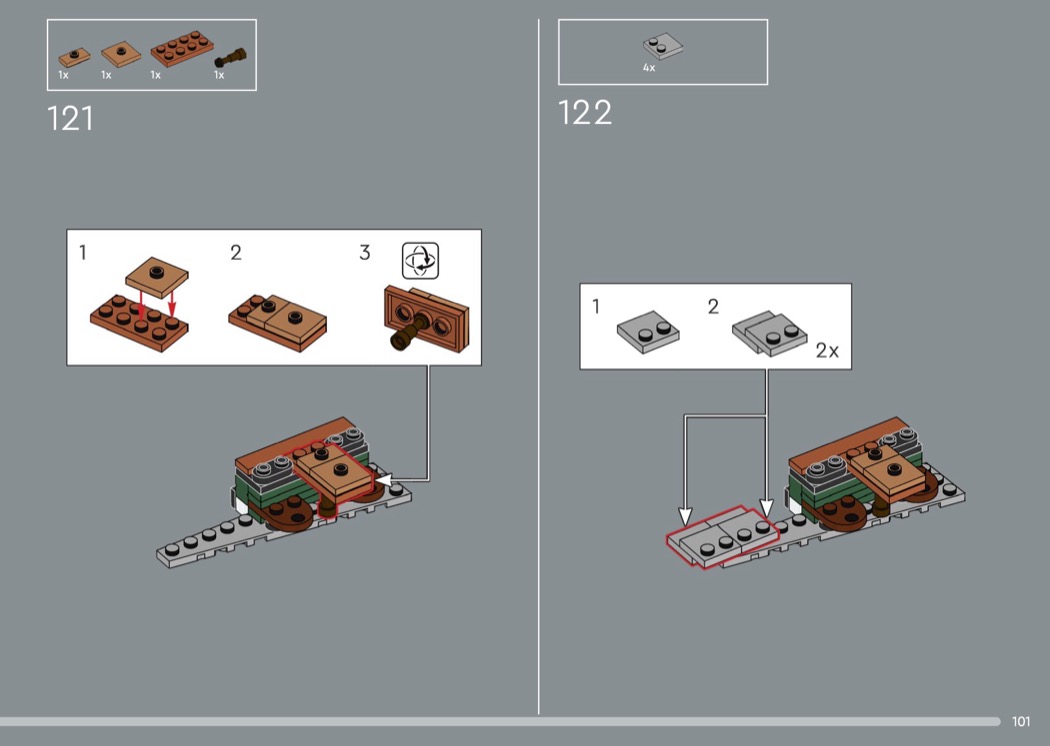 1x 1x 1x 1x

121

1 2 3

4x

122

1 2 2x

101