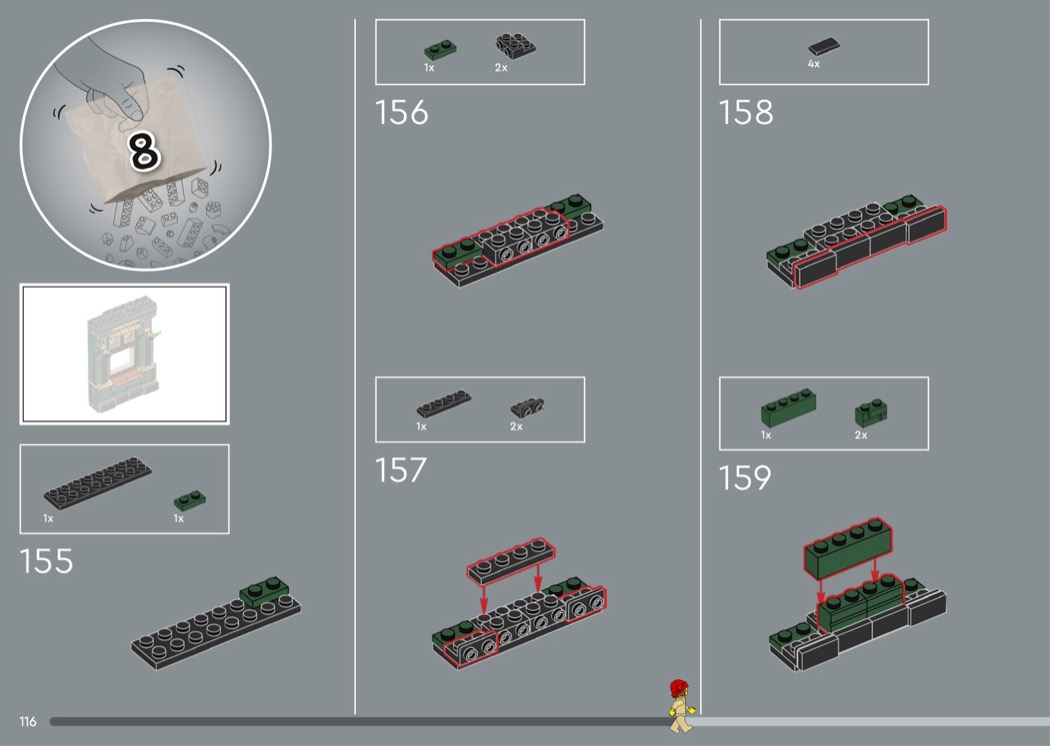 8

1x 1x

155

1x 2x

156

1x 2x

157

4x

158

1x 2x

159

116