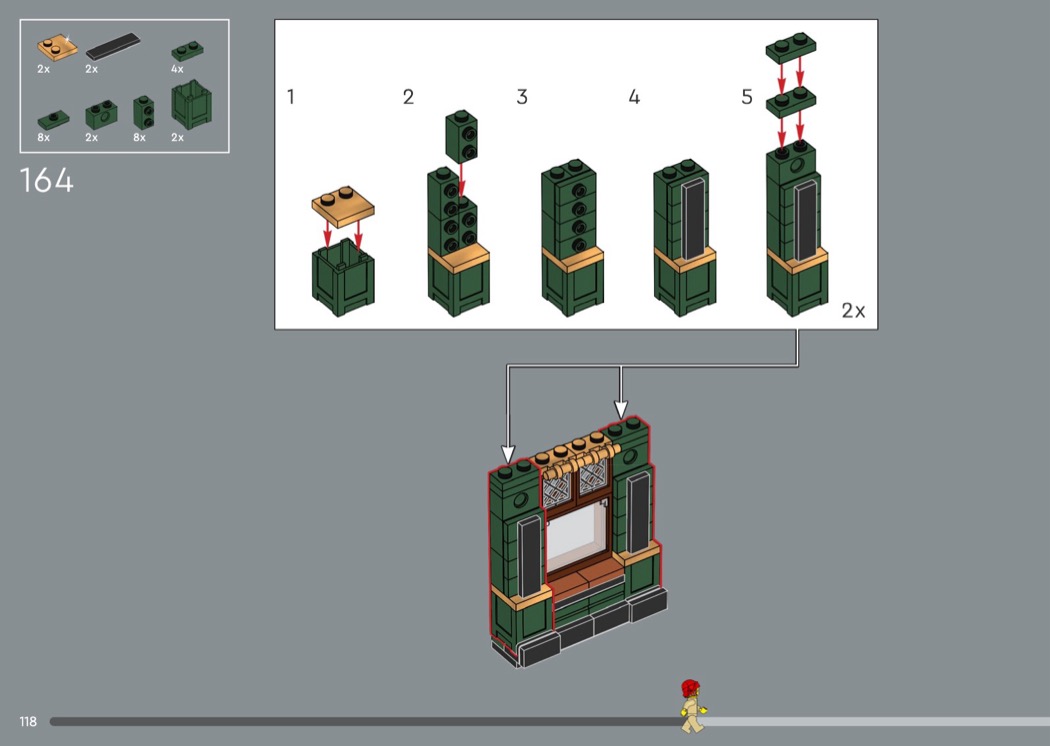 2x 2x 4x
8x 2x 8x 2x

164

1 2 3 4 5

2x

118