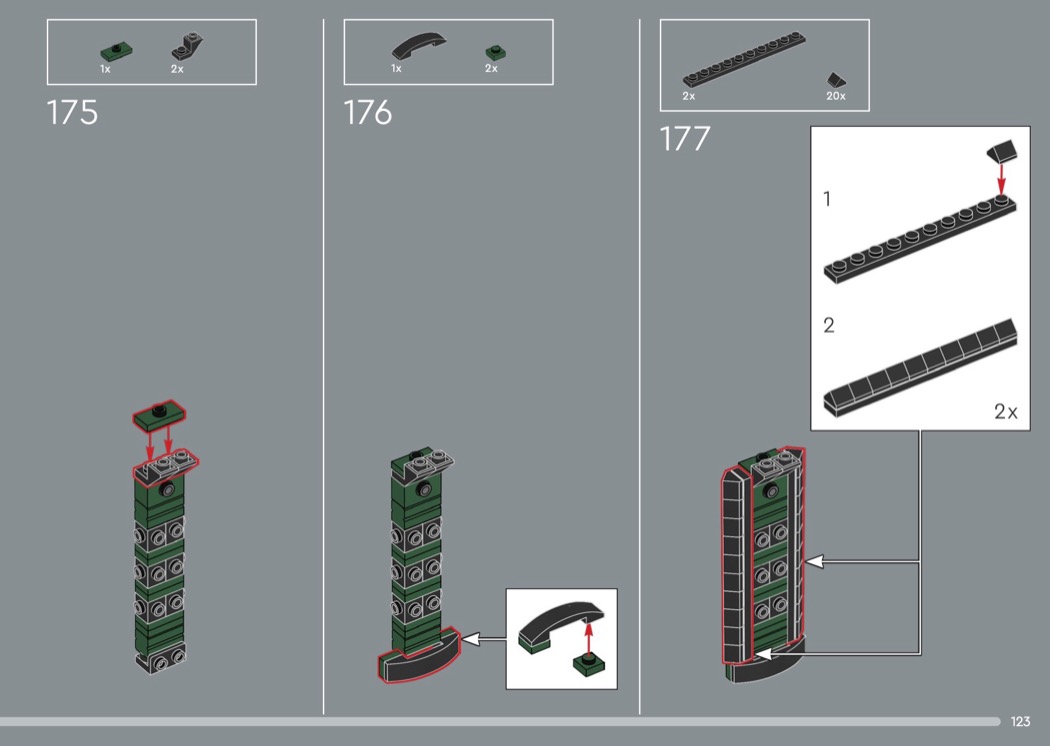 1x 2x

175

1x 2x

176

2x 20x

177

1

2

2x

123