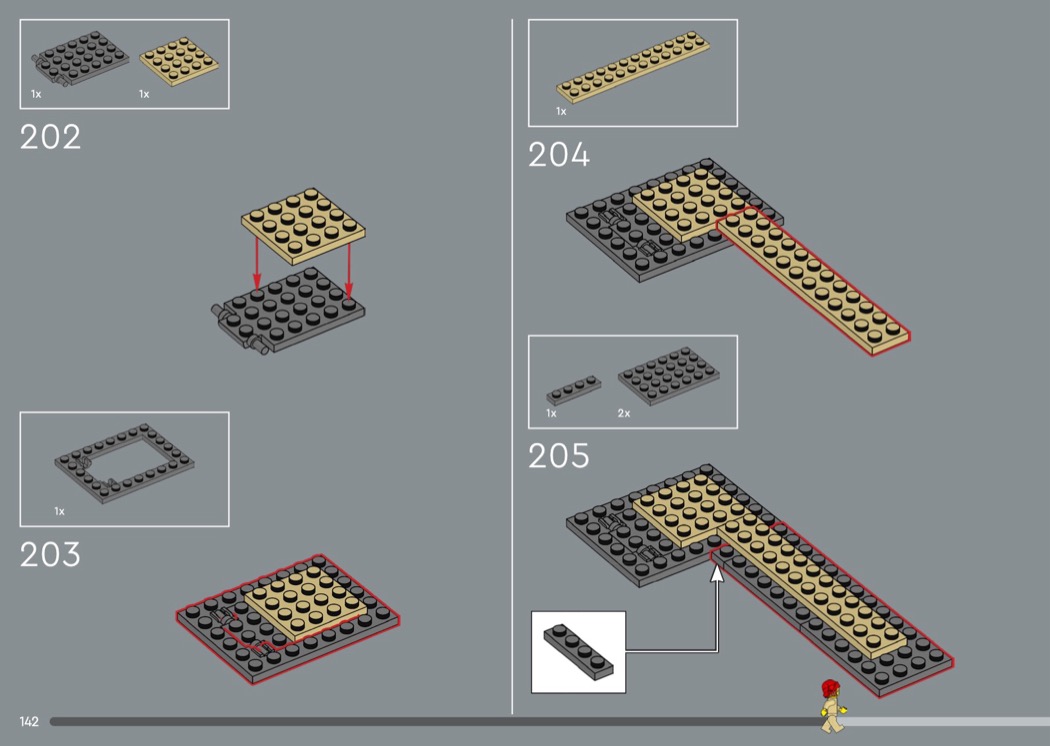 1x 1x

202

1x

203

1x

204

1x 2x

205

142