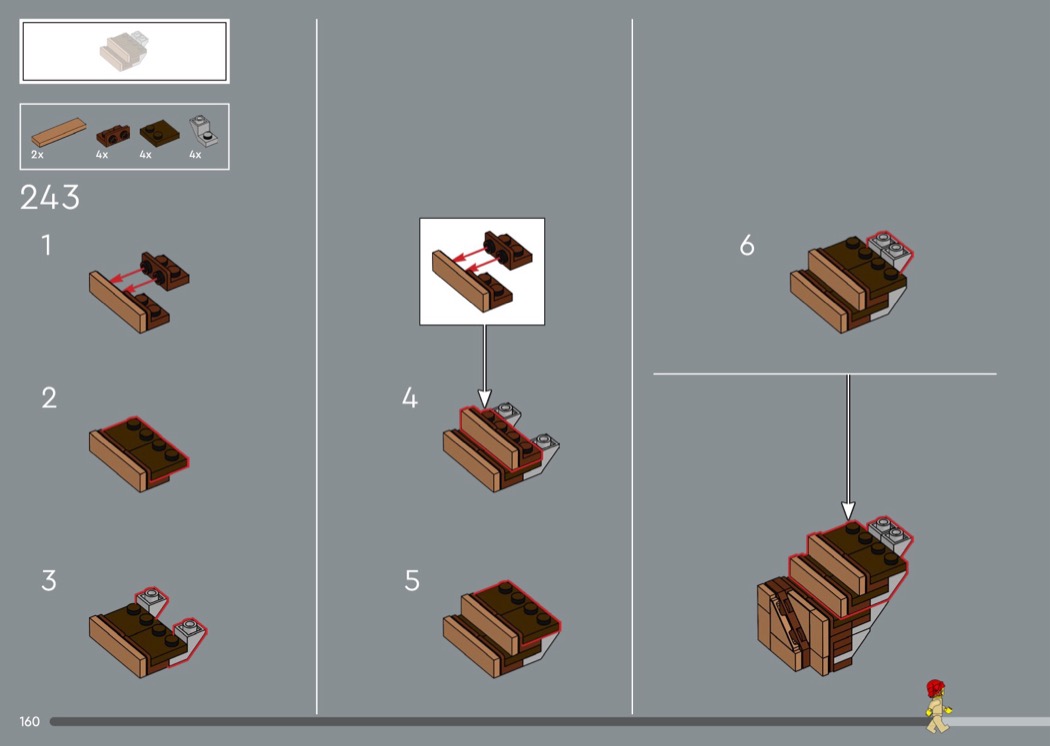 2x 4x 4x 4x

243

1

2

3

4

5

6

160