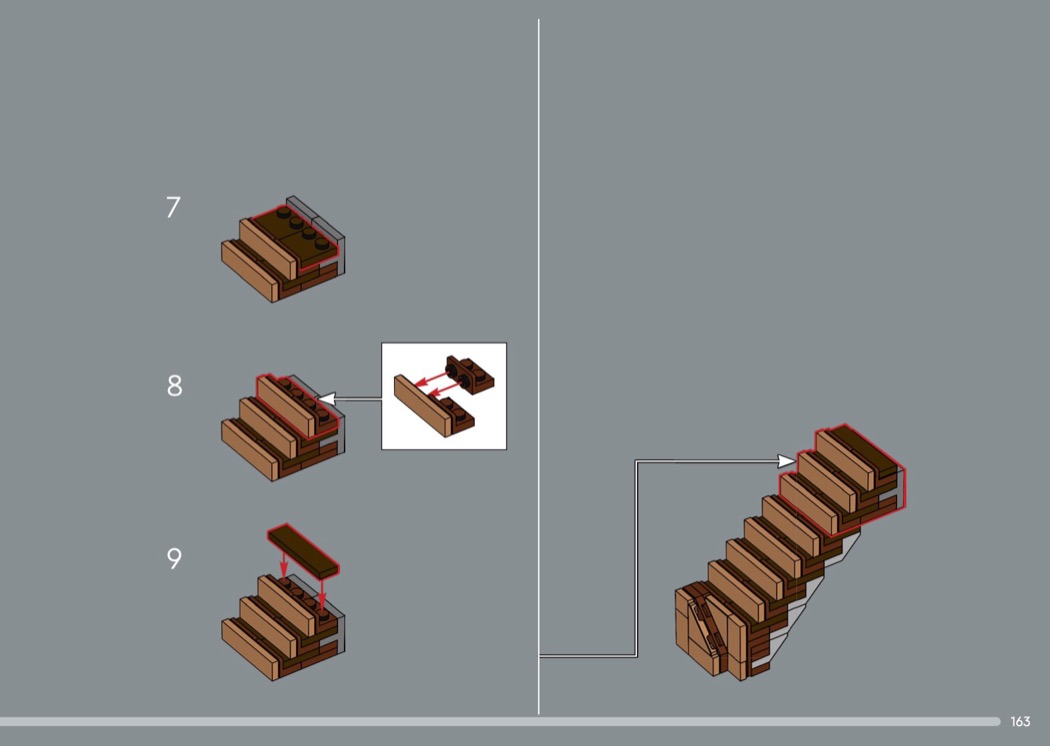 7

8

9

163