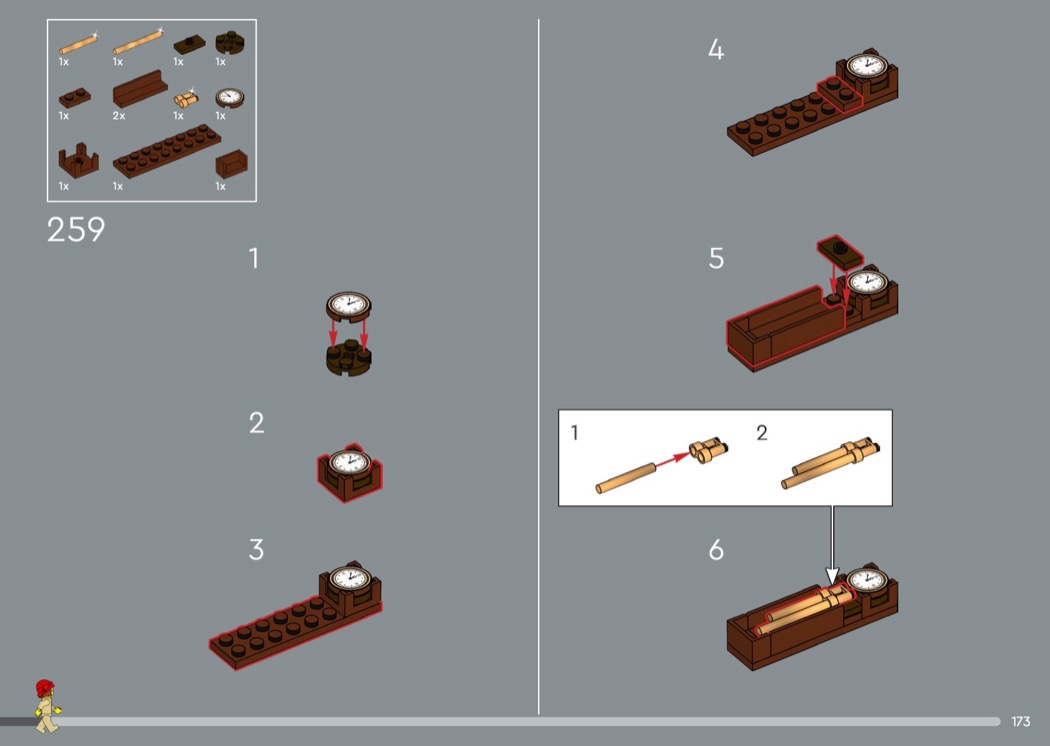 1x 1x 1x 1x
1x 2x 1x 1x
1x 1x 1x

259

1

2

3

4

5

1

2

6

173