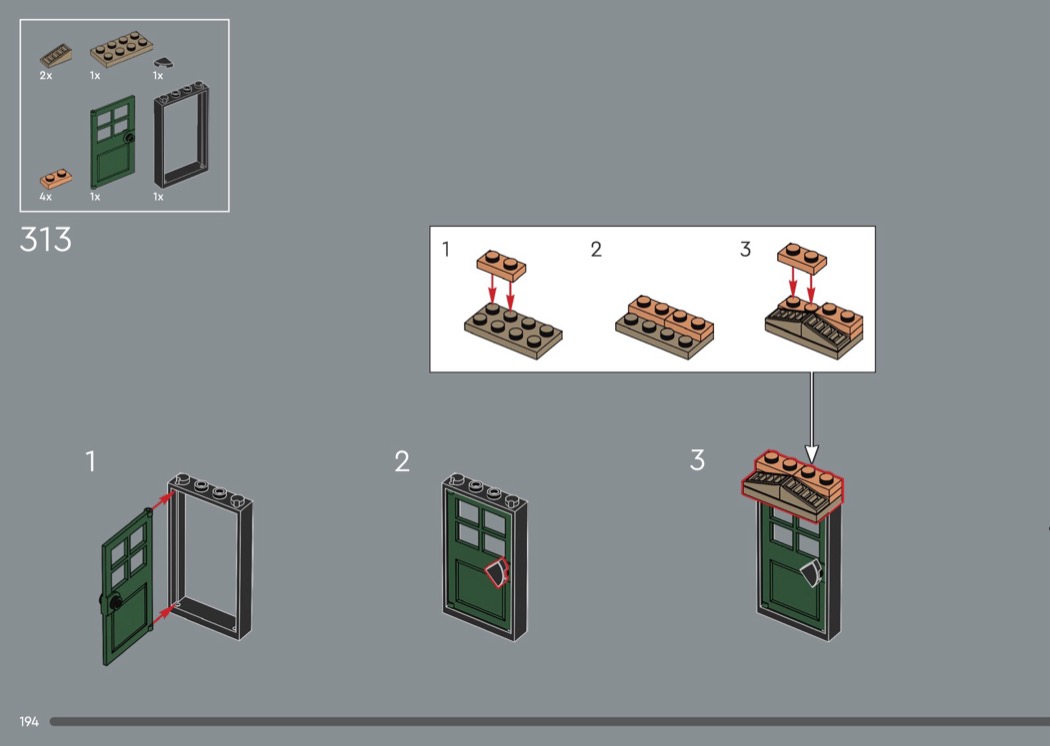 2x 1x 1x

4x 1x 1x

313

1 2 3

1

2

3

194