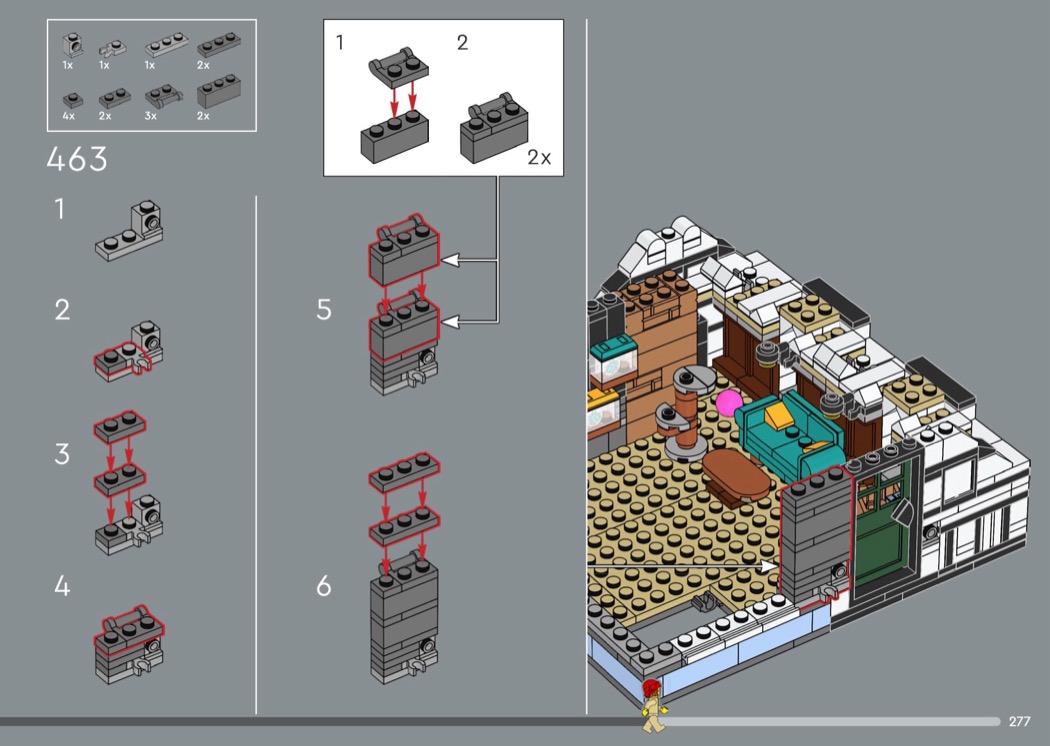 1x 1x 1x 2x
4x 2x 3x 2x

463

1

2

3

4

1 2

2x

5

6

277