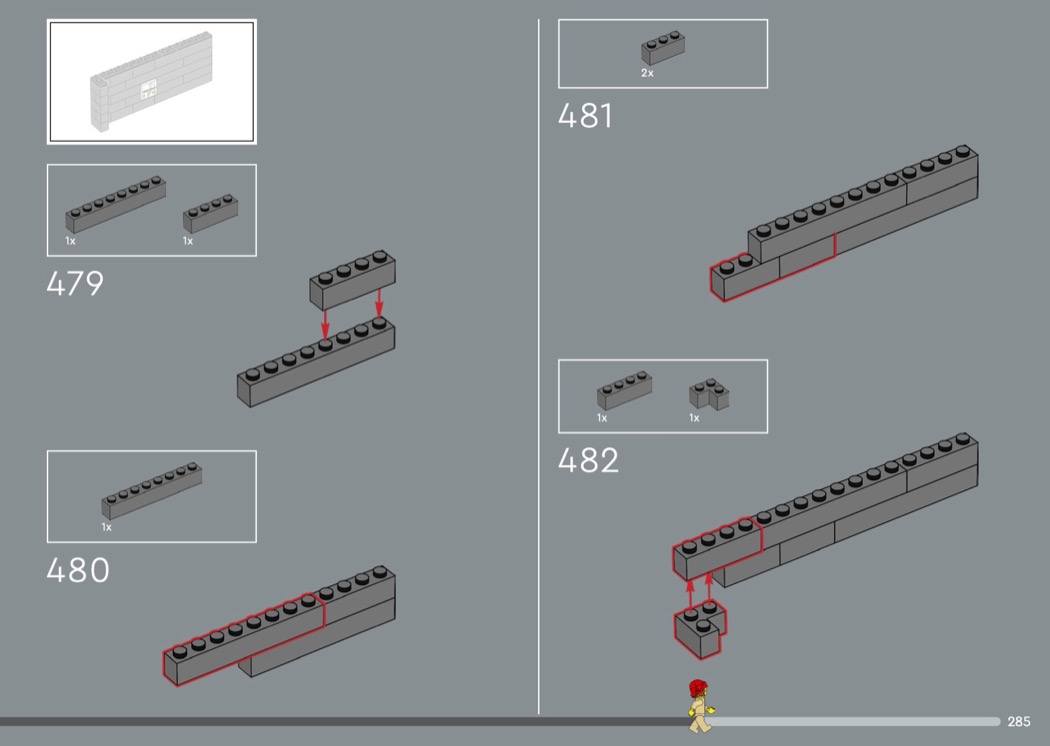 1x
1x
479
1x
480
2x
481
1x
1x
482
285