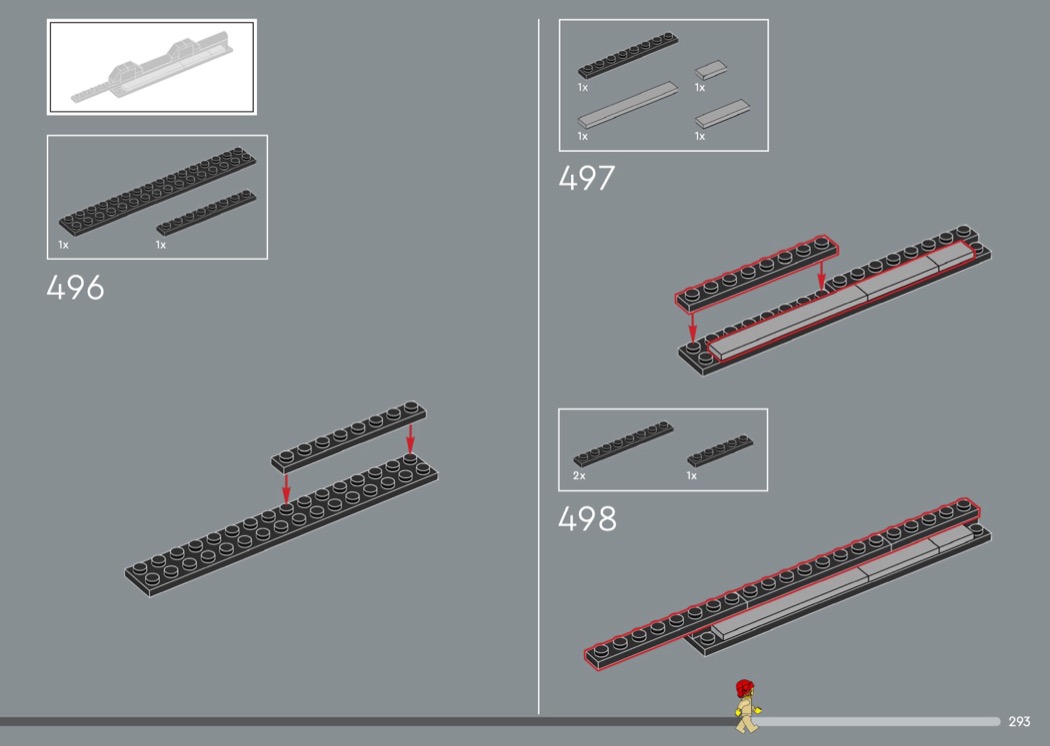 1x
1x

496

1x
1x
1x
1x

497

2x
1x

498

293