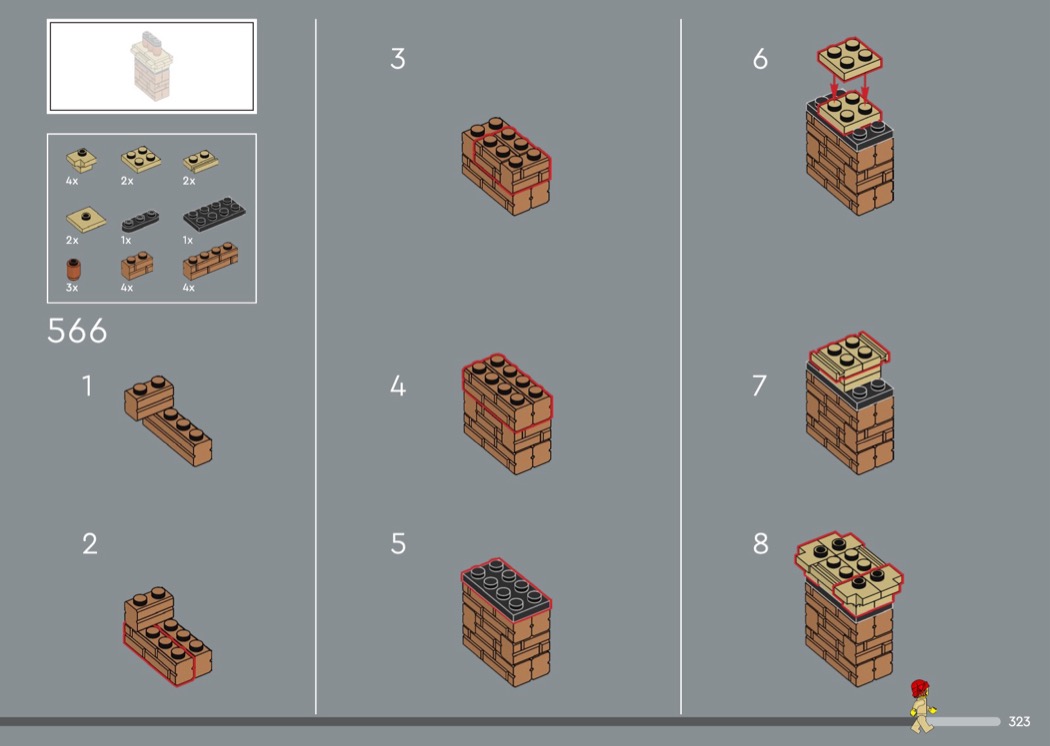 4x 2x 2x

2x 1x 1x

3x 4x 4x

566

1

2

3

4

5

6

7

8

323