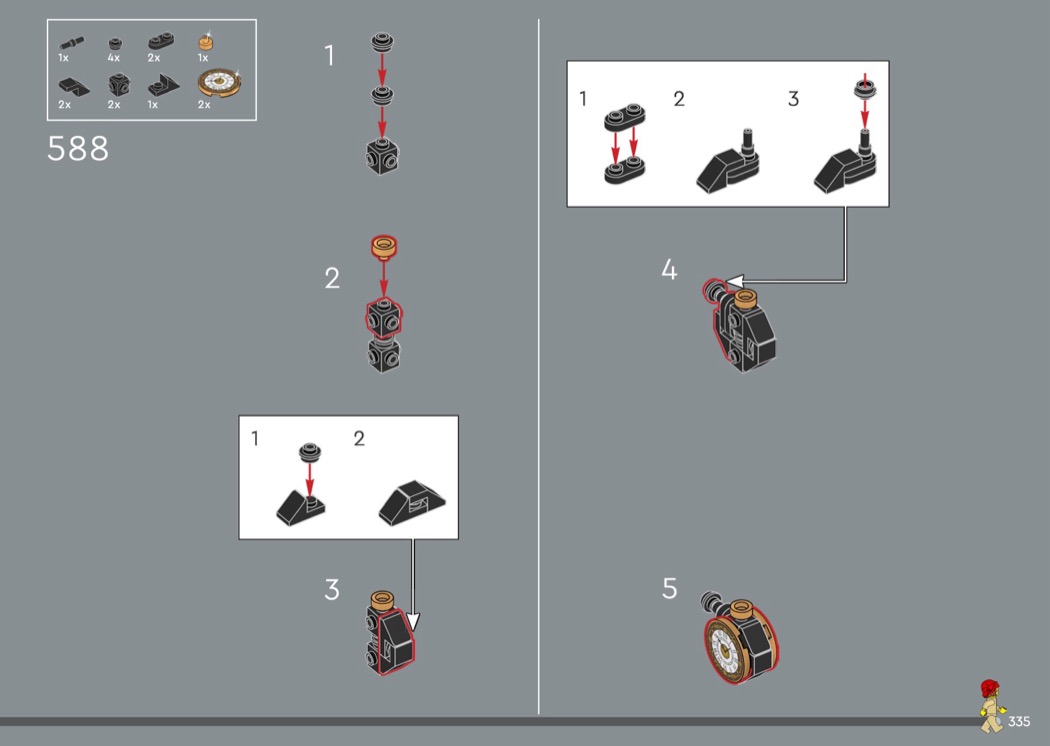 1x 4x 2x 1x
2x 2x 1x 2x

588

1

2

1 2

3

1 2 3

4

5

335